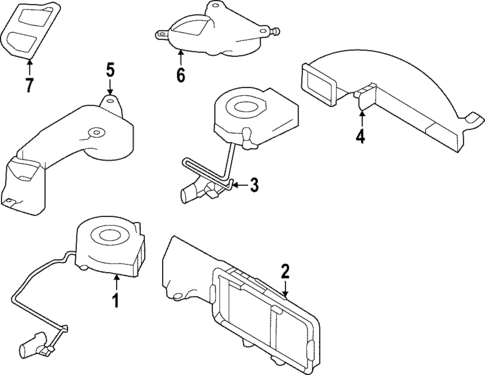 7
6
5
4
3
2
1