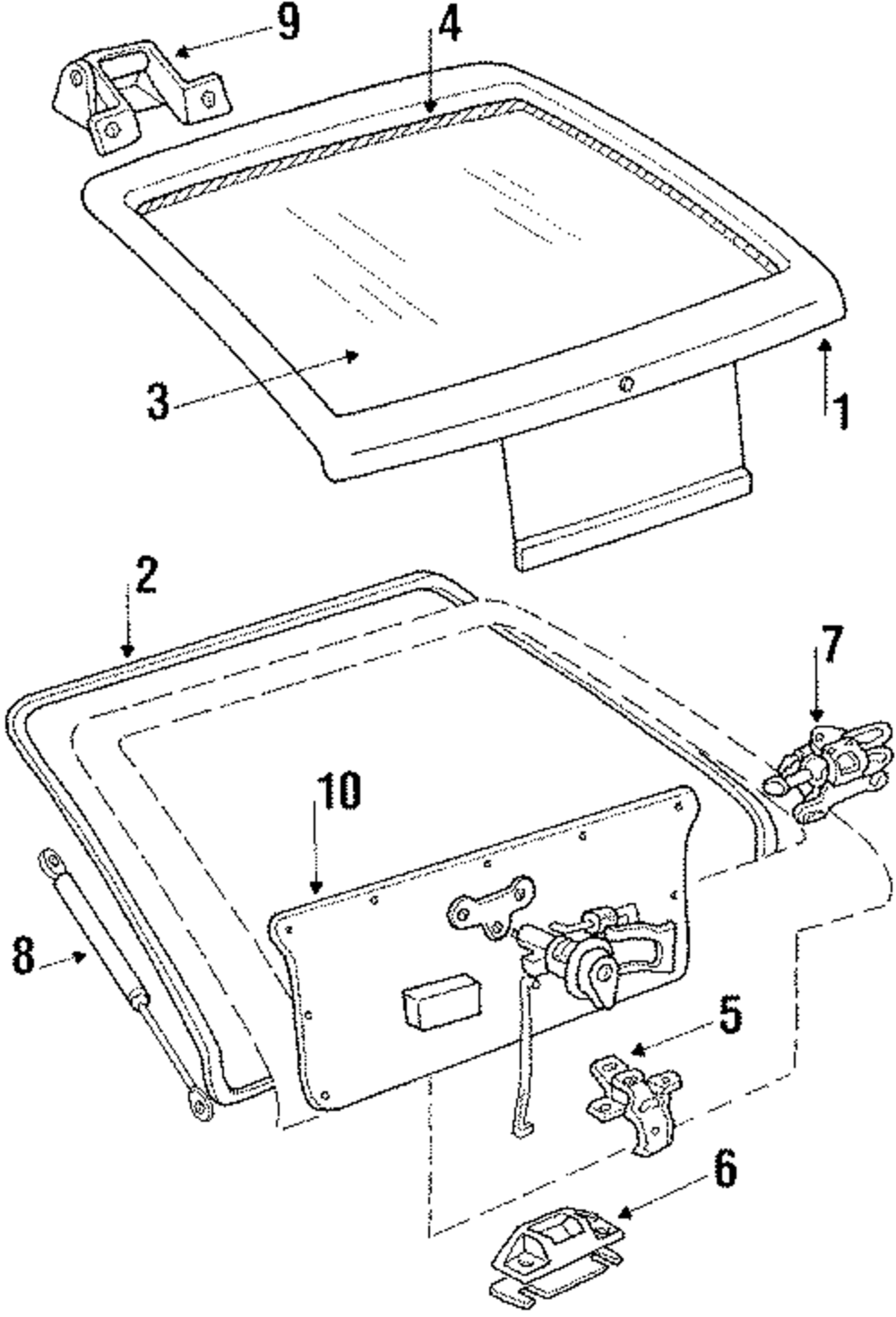 9
4
3
1
2
7
10
8
5
6