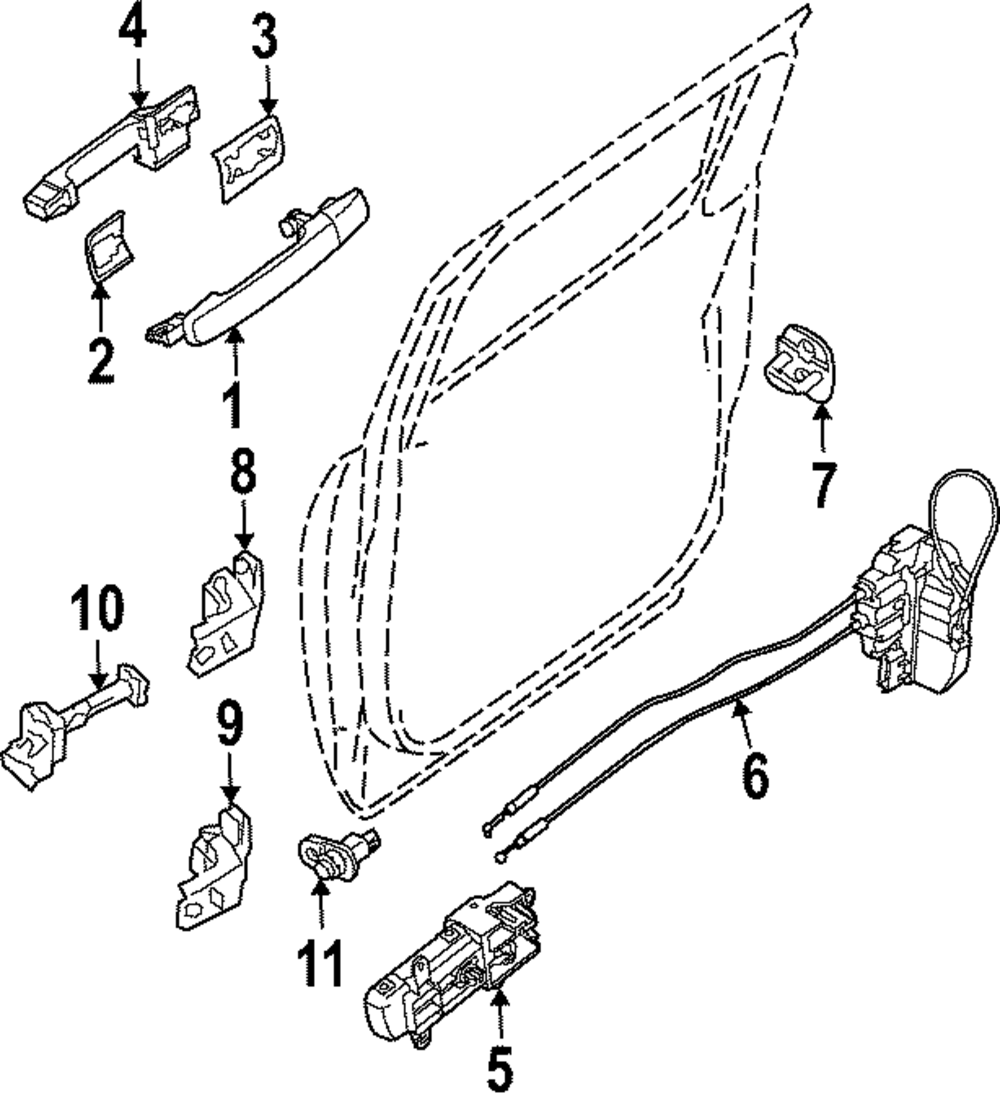 4
3
2
1
8
7
10
9
6
11
5