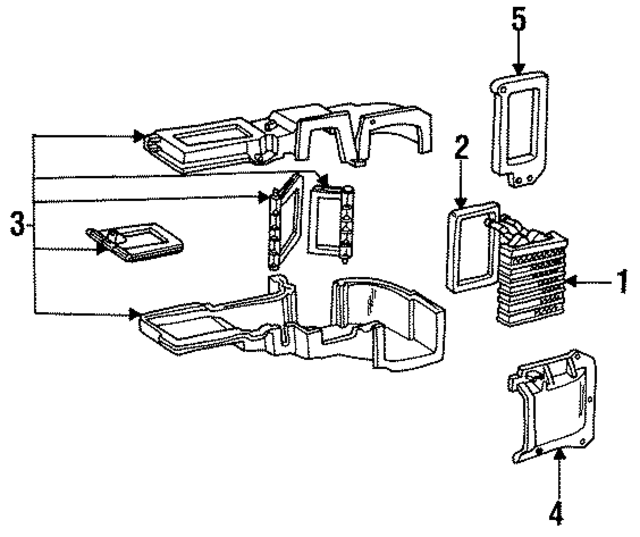 5
2
3
1
4