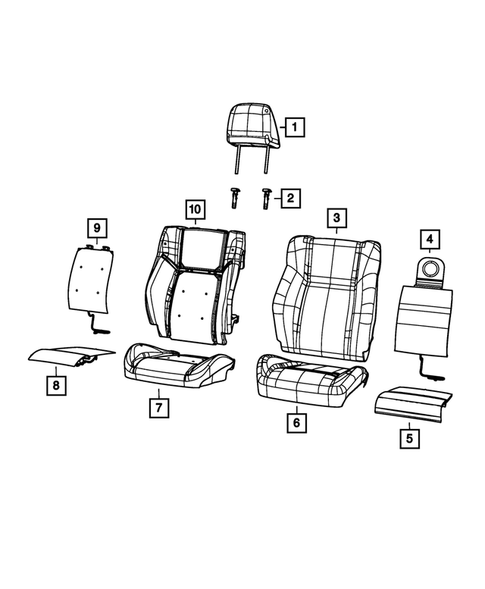 1
2
10
3
9
4
8
7
6
5