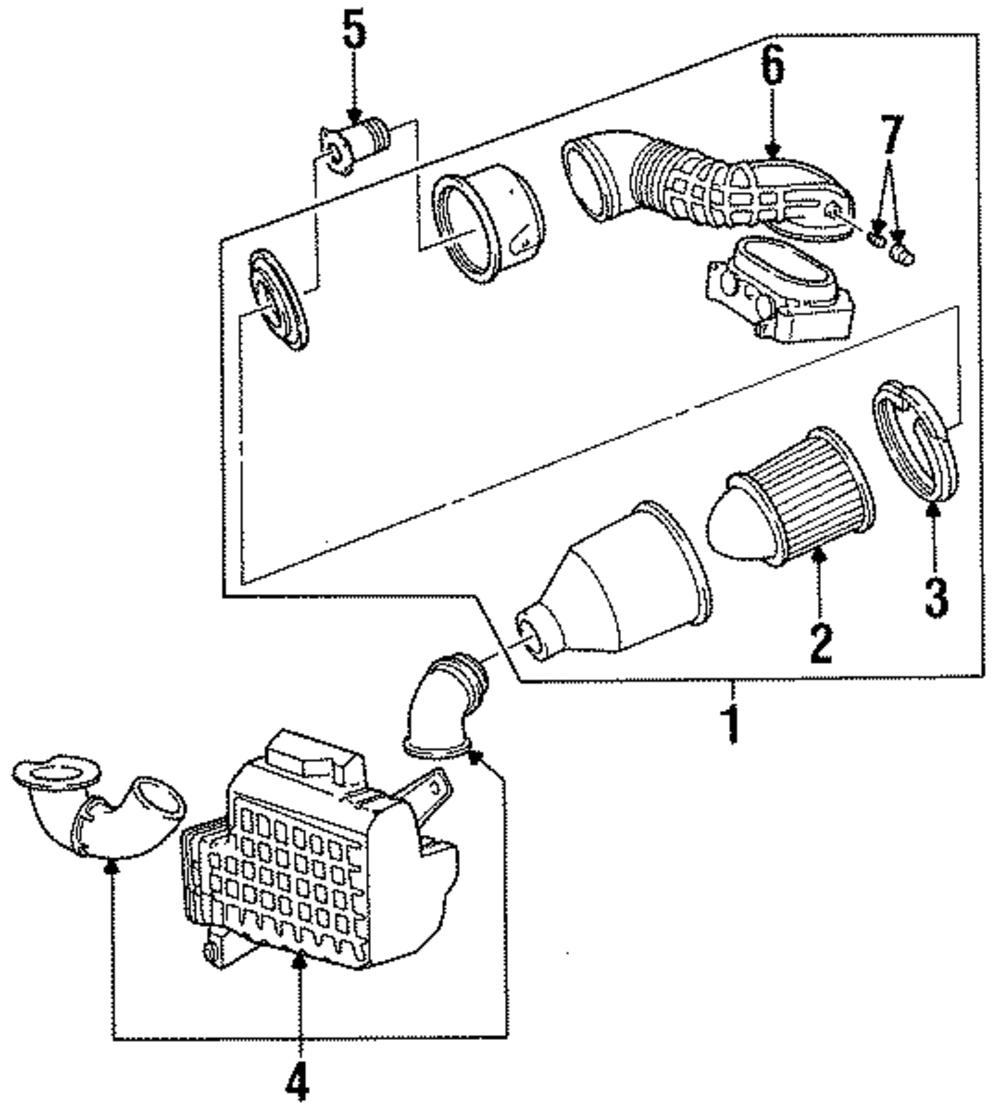 5
6
7
3
2
1
4