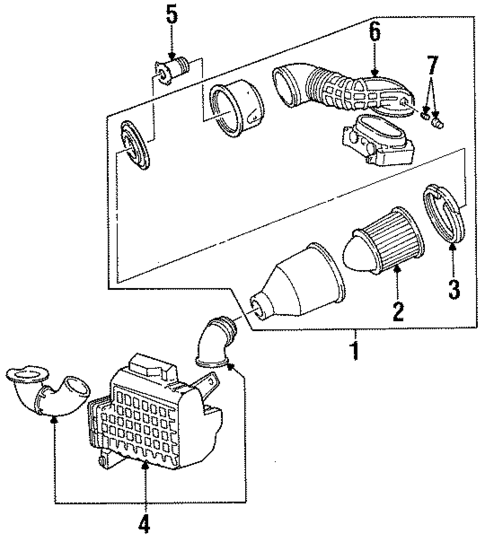 5
6
7
3
2
1
4