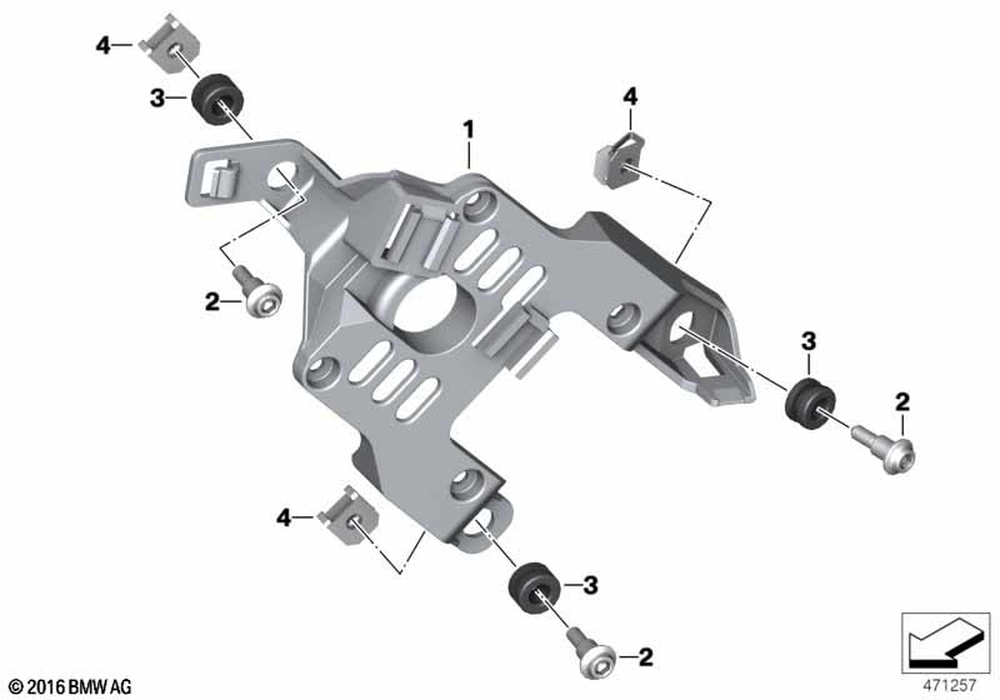 4
3
1
4
2
3
2
4
3
2
© 2016 BMW AG
471257