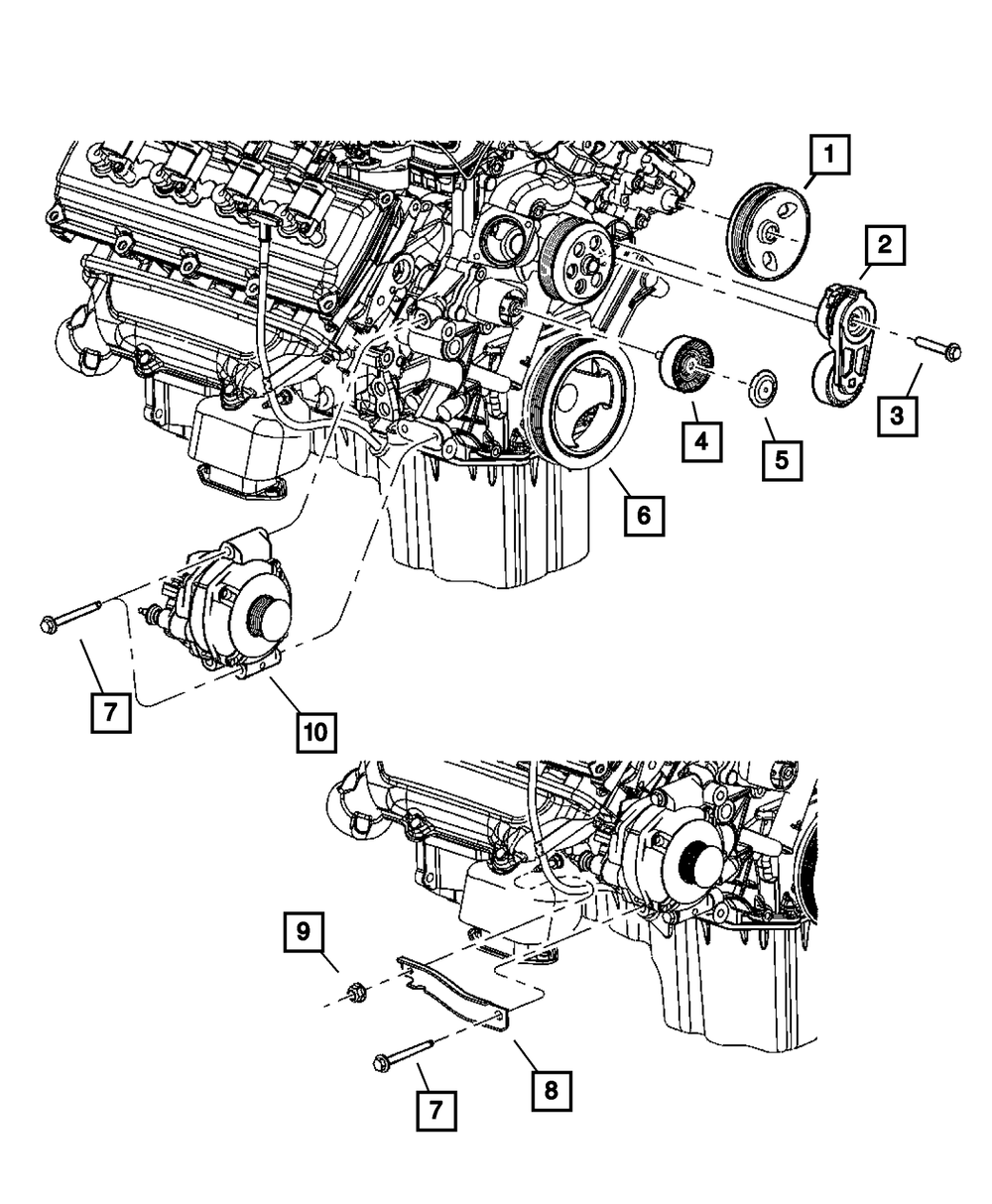 1
2
3
4
5
6
7
10
9
8
7