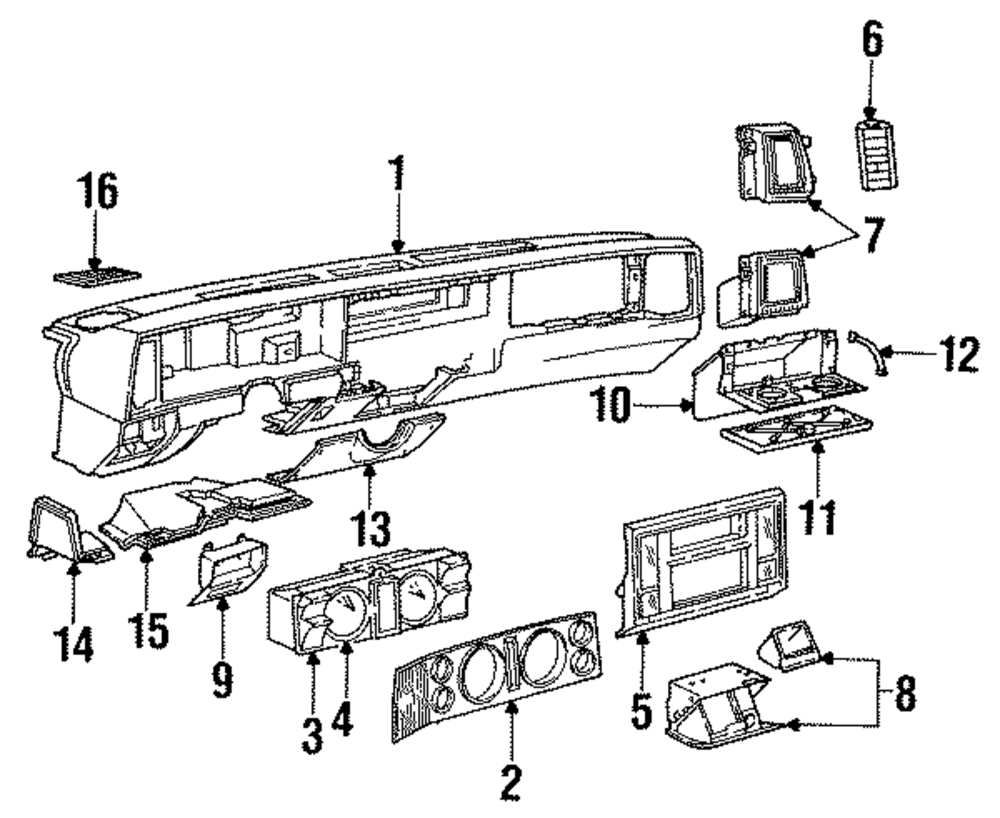 6
16
1
7
12
10
11
13
14
15
9
3
4
2
5
8