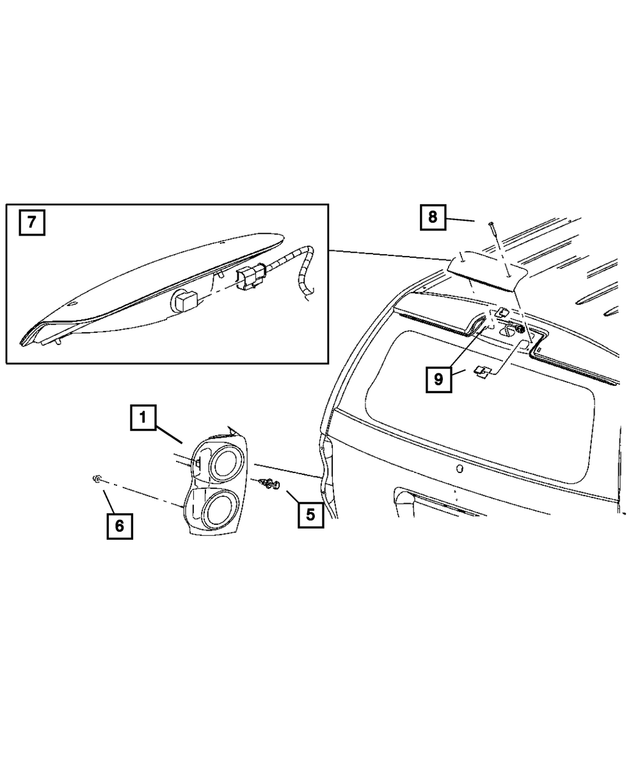 7
8
9
1
5
6