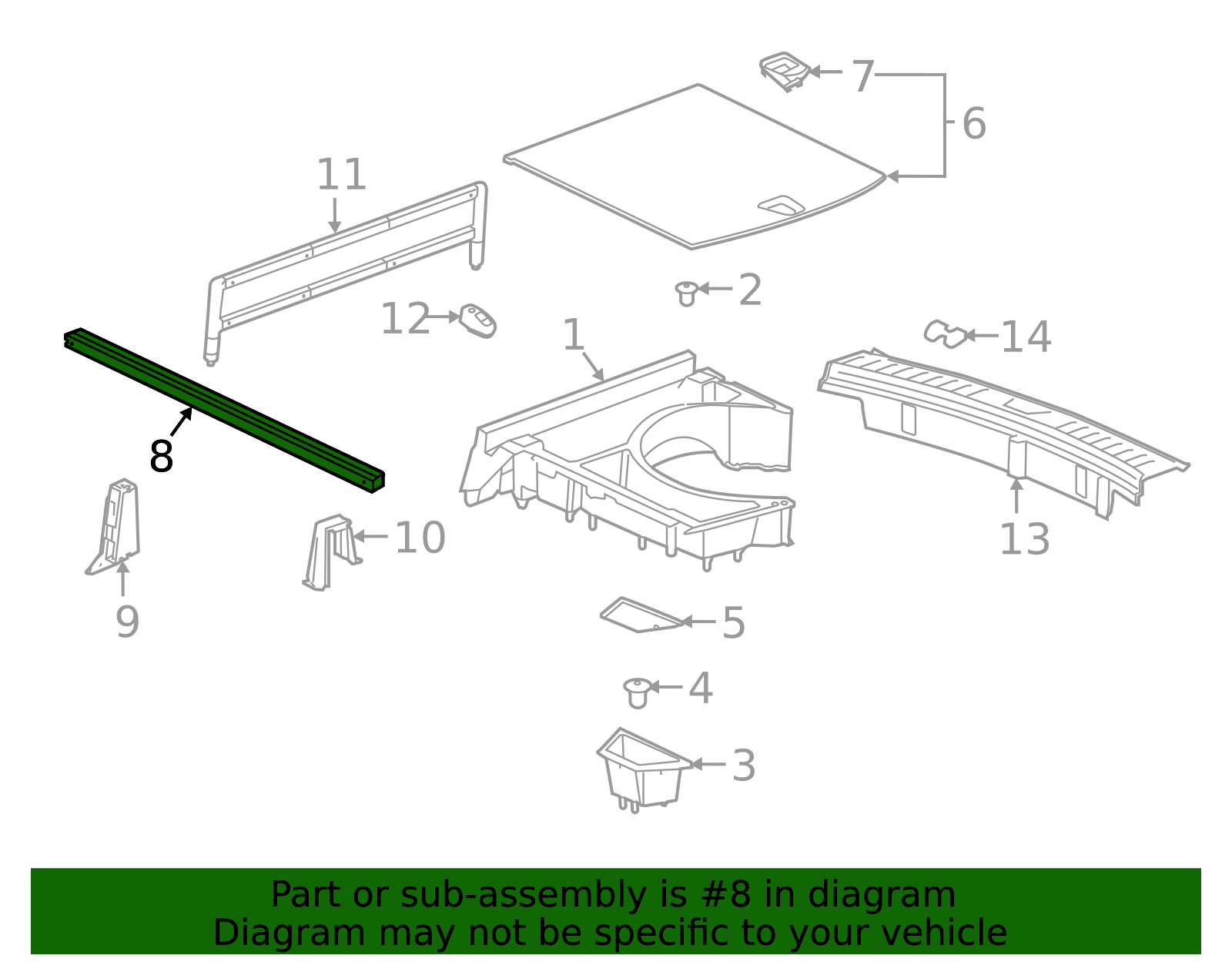 7
6
11
2
12
1
14
8
10
13
9
5
4
3

Part or sub-assembly is #8 in diagram
Diagram may not be specific to your vehicle