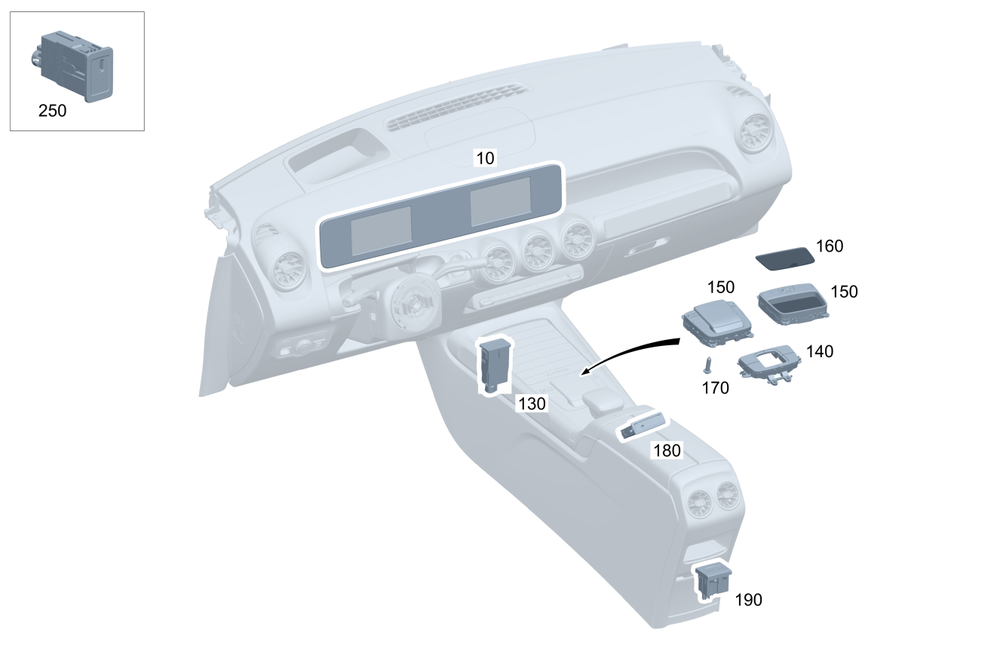 250

10

160

150

150

140

170

130

180

190