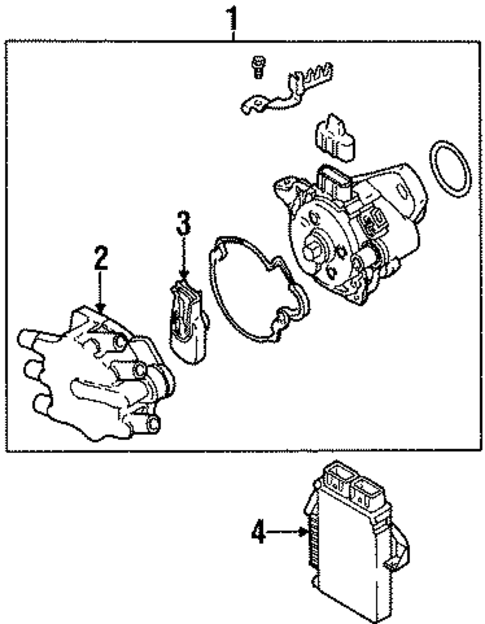 1
3
2
4