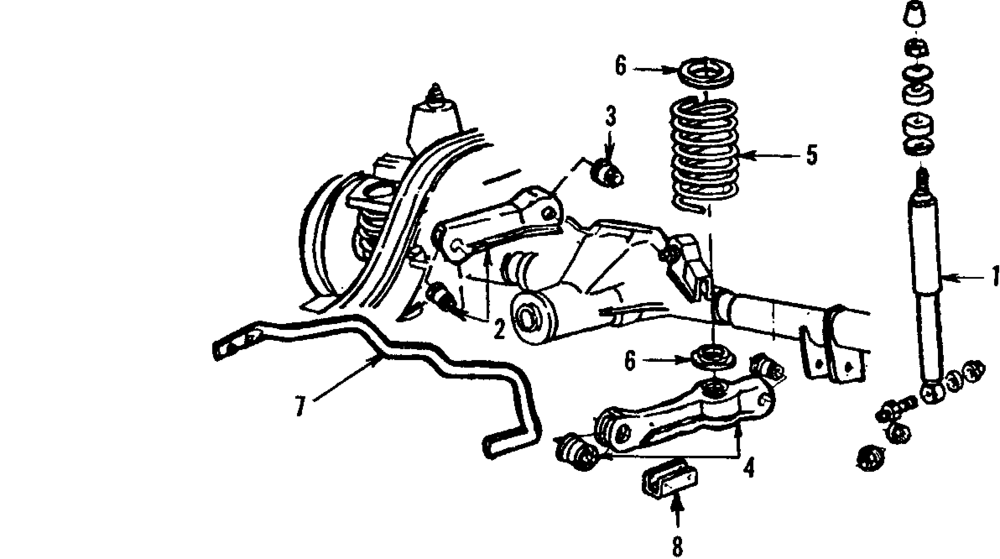 6
3
5
1
2
6
7
4
8