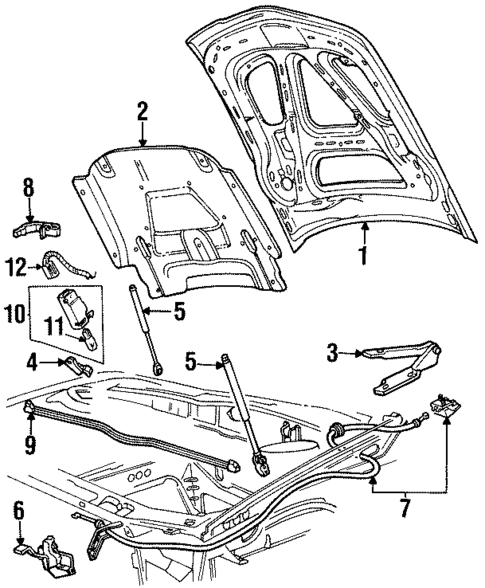 2
1
8
12
10
11
5
4
5
3
9
7
6