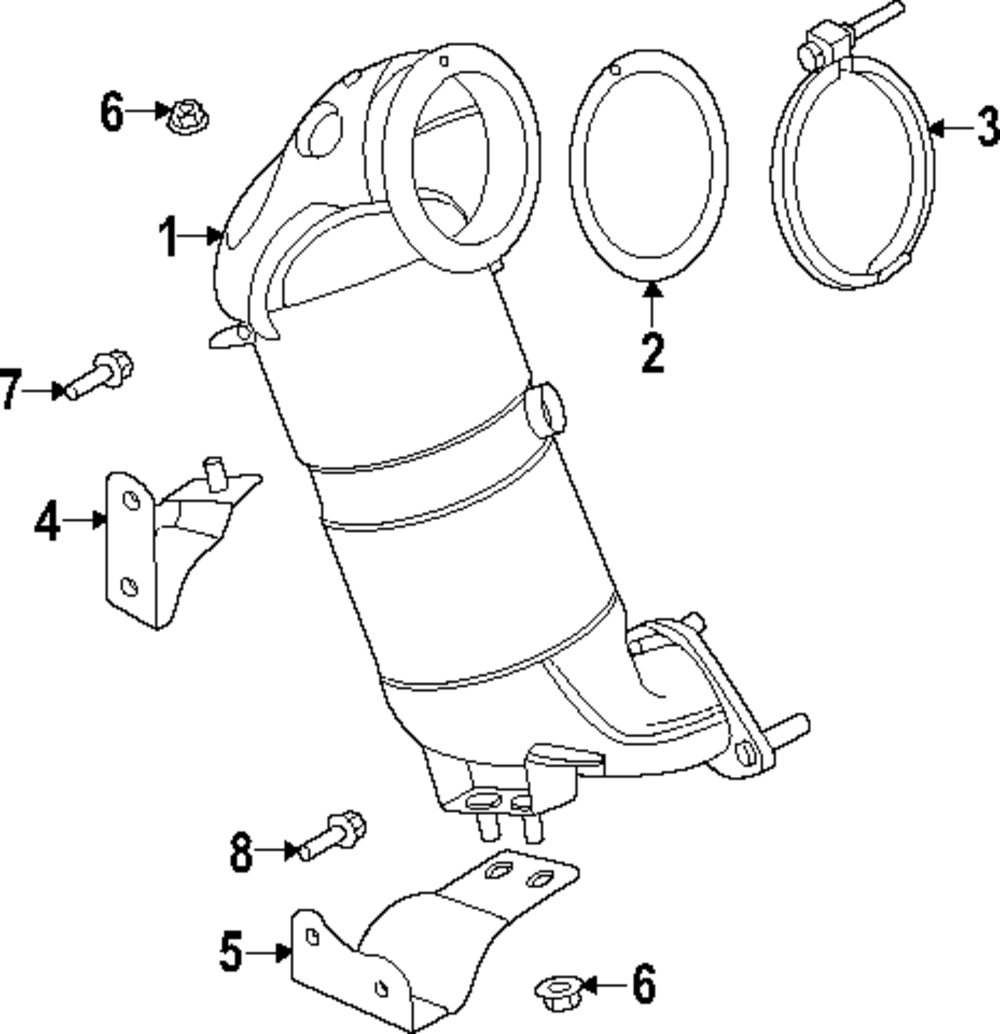 6
3
1
2
7
4
8
5
6