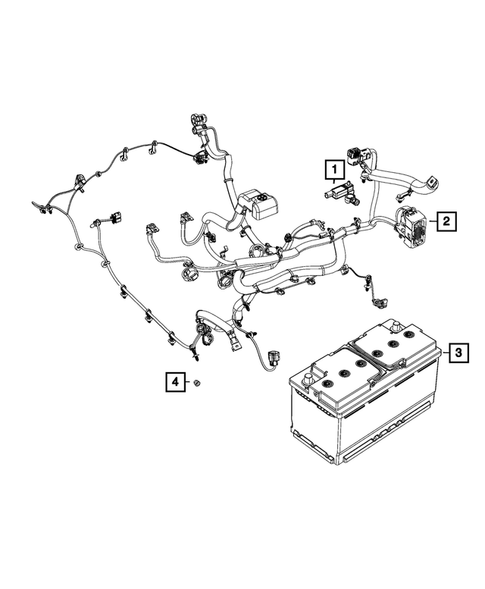 1
2
3
4