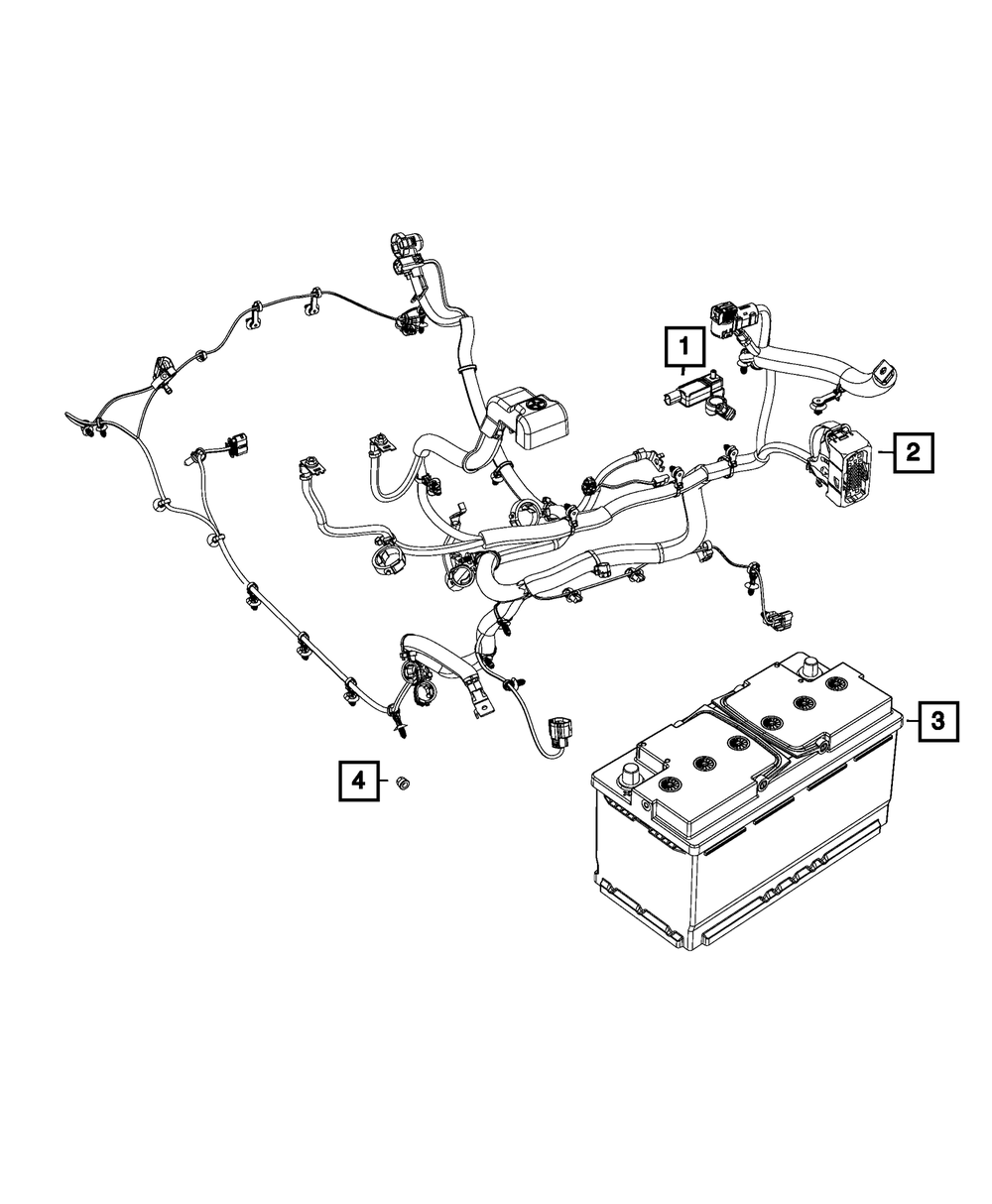 1
2
3
4