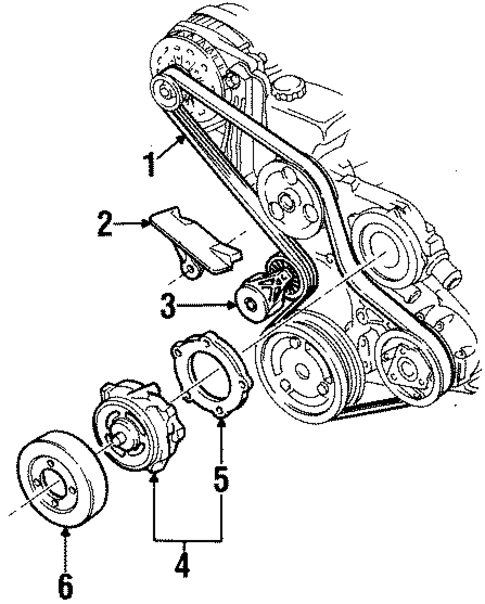 1
2
3
5
4
6