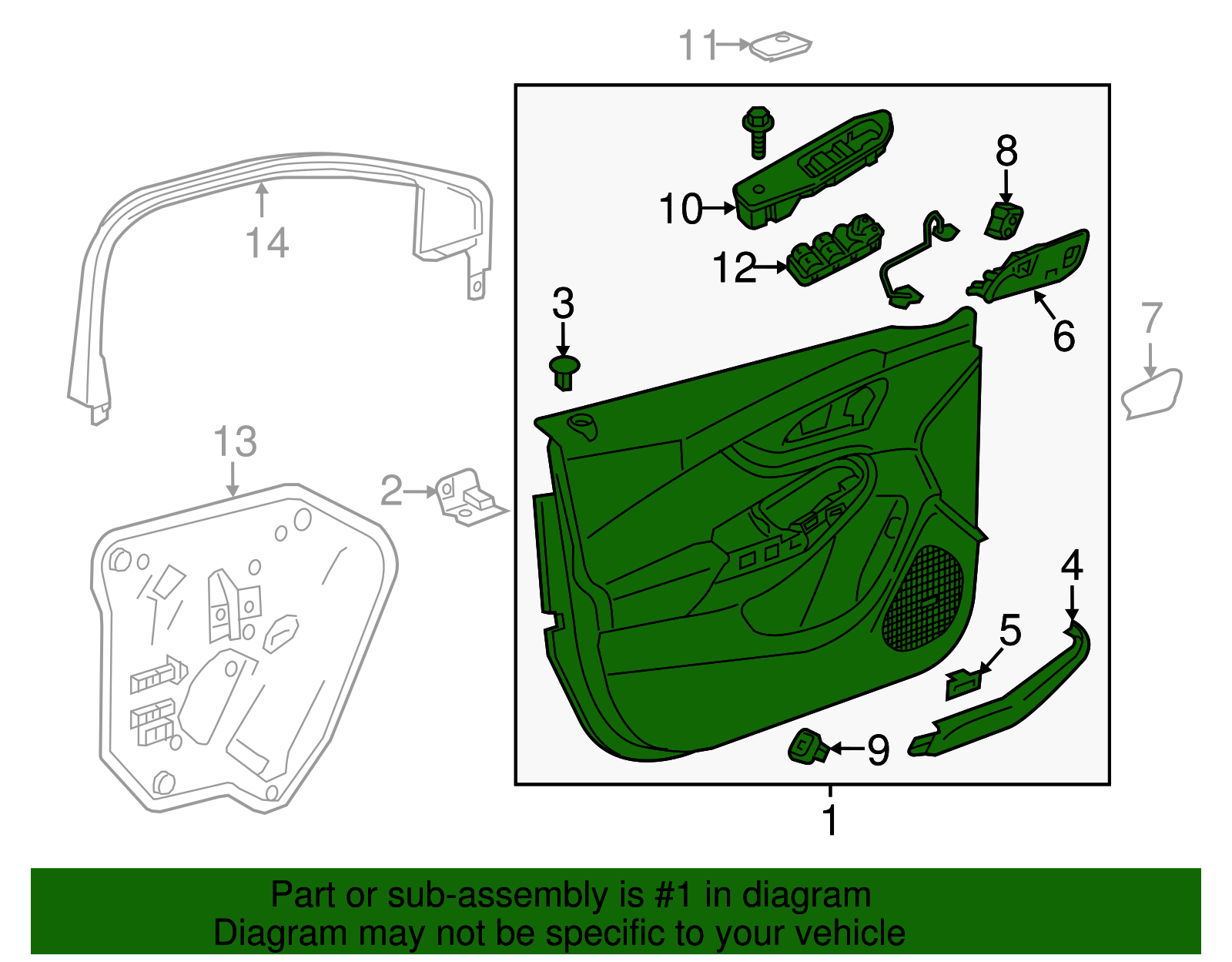 11
14
10
8
12
3
6
7
13
2
4
5
9
1

Part or sub-assembly is #1 in diagram
Diagram may not be specific to your vehicle