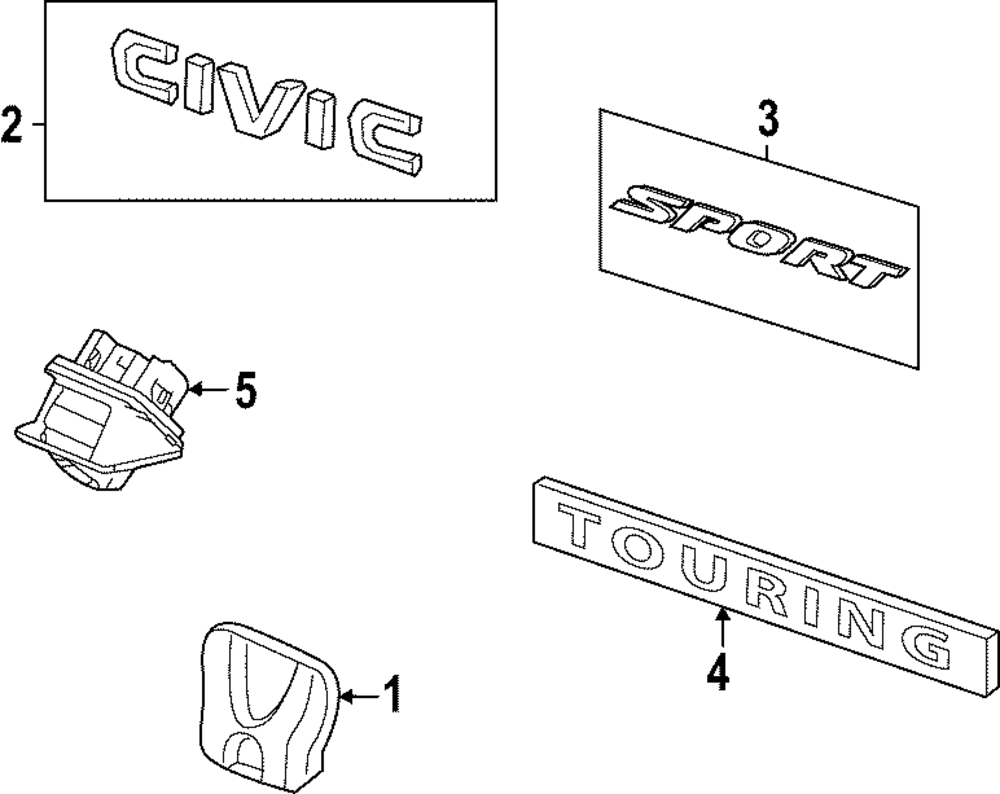 2
CIVIC
3
SPORT
5
TOURING
4
1