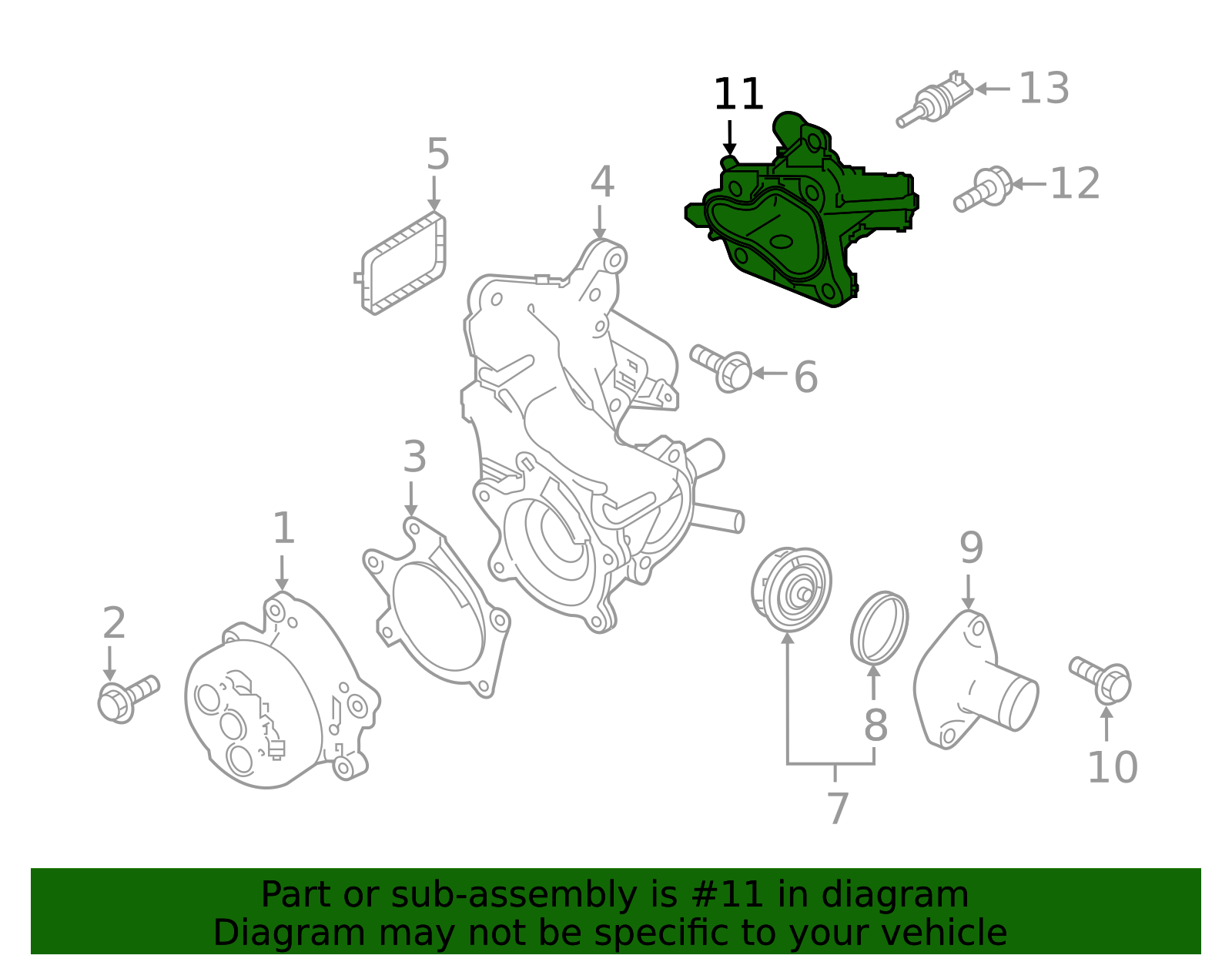 11
13
5
4
12
6
3
1
9
2
8
10
7

Part or sub-assembly is #11 in diagram
Diagram may not be specific to your vehicle