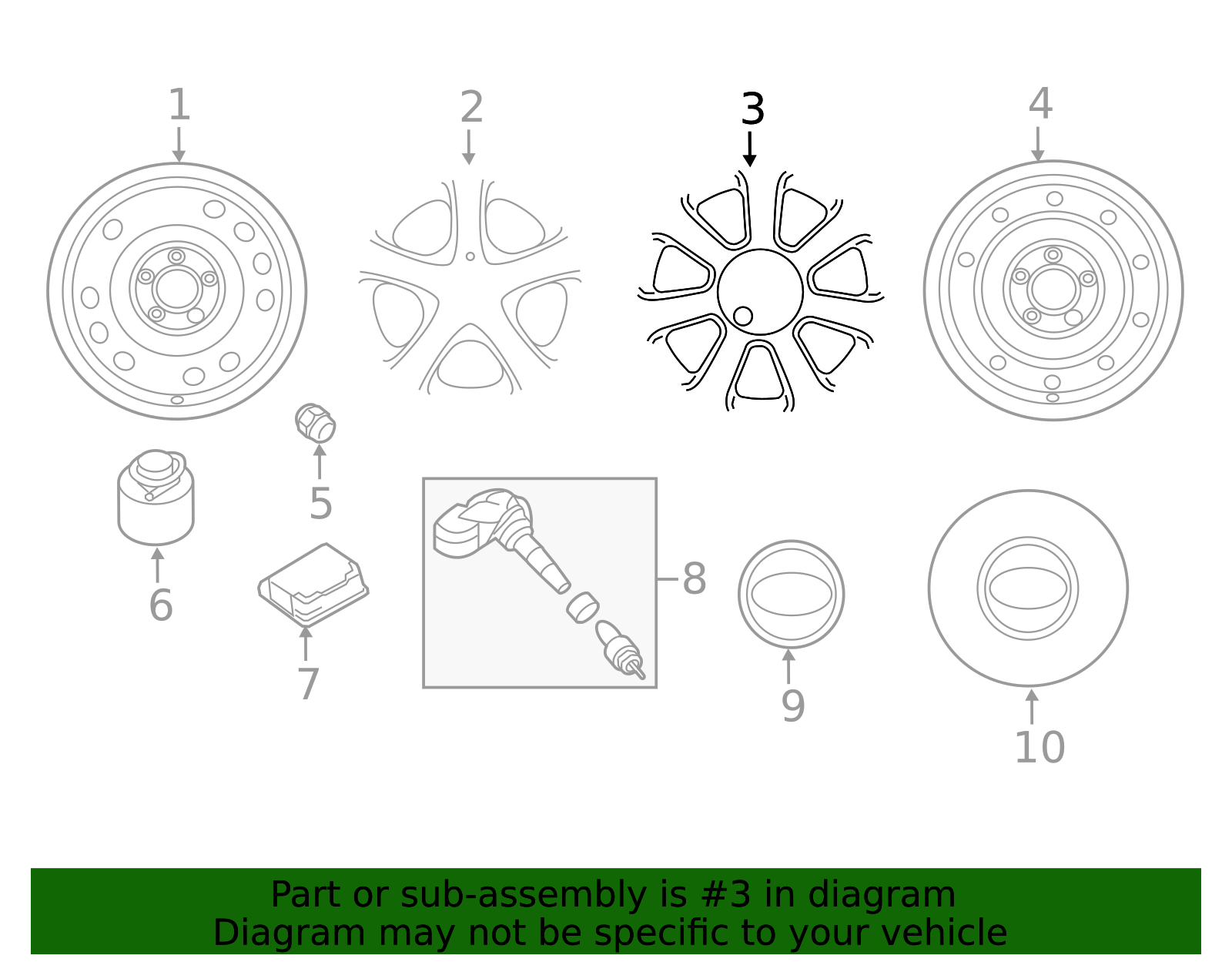 1
2
3
4
5
6
7
8
9
10

Part or sub-assembly is #3 in diagram
Diagram may not be specific to your vehicle