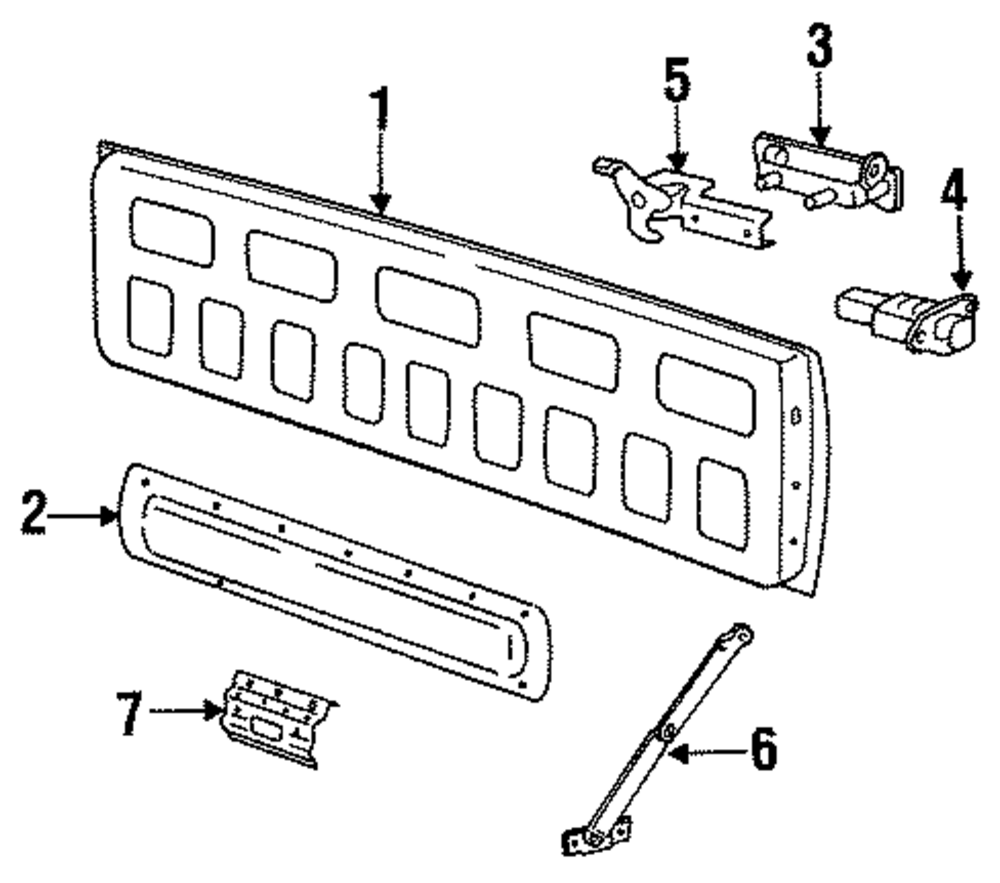 1
5
3
4
2
7
6