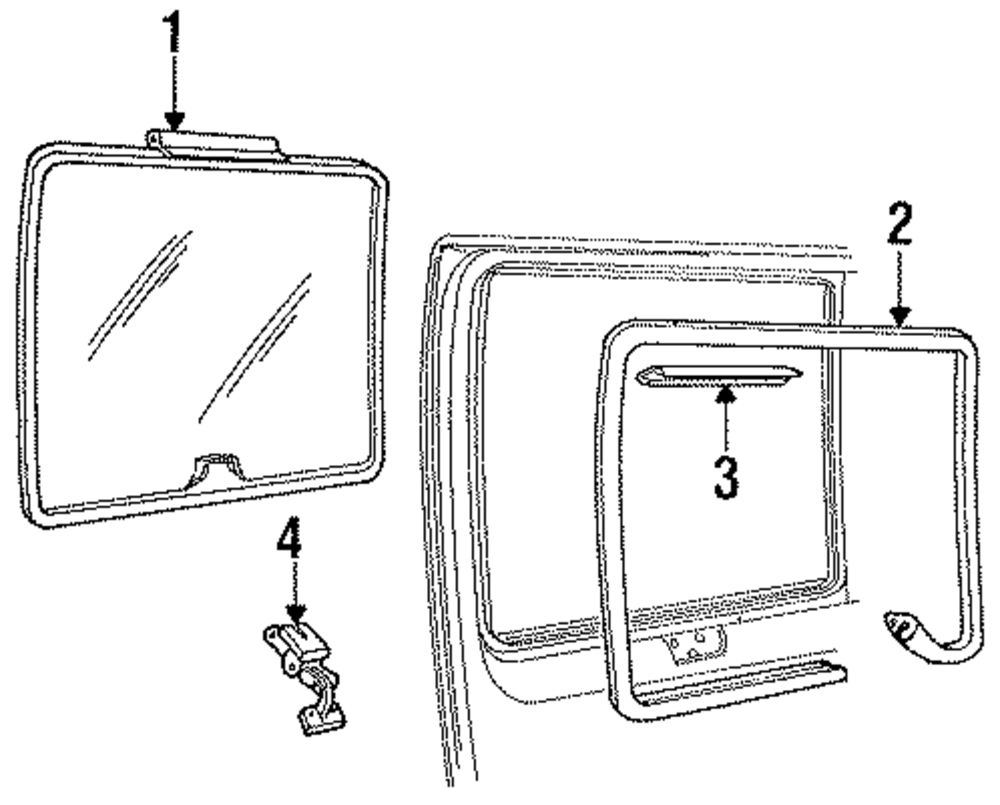 1
2
3
4