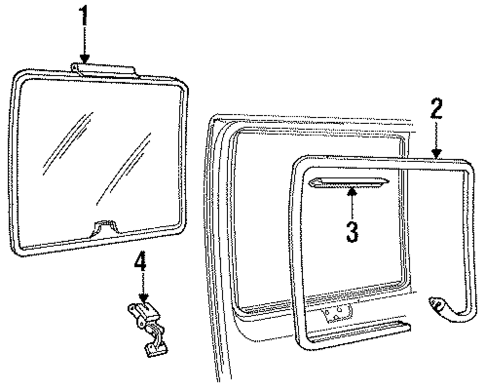 1
2
3
4