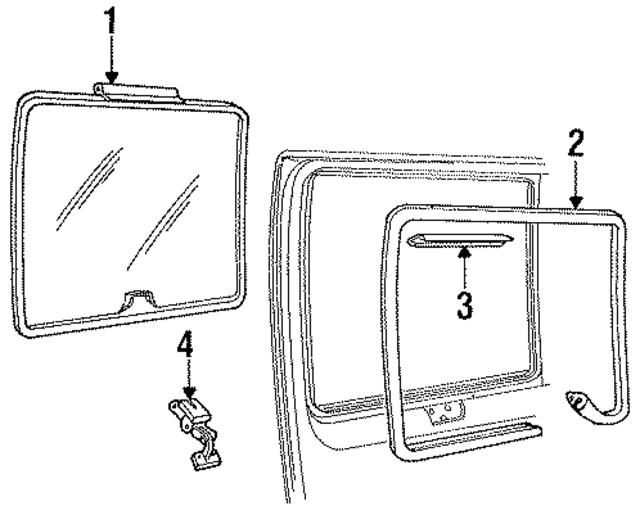 1
2
3
4