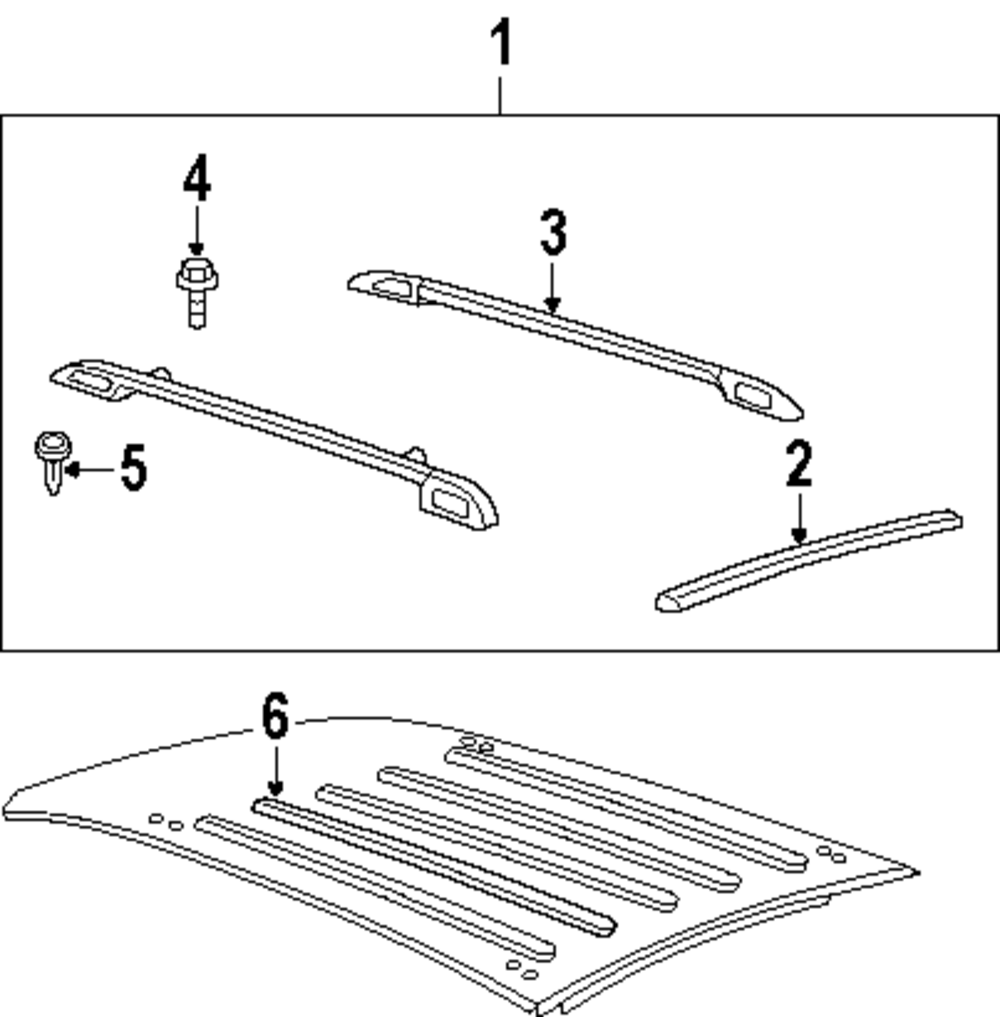 1
4
3
5
2
6