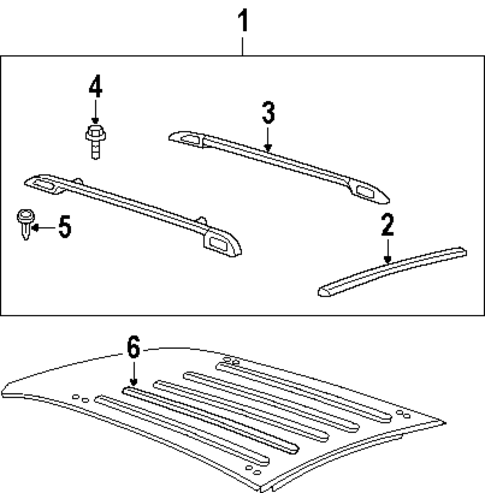 1
4
3
5
2
6