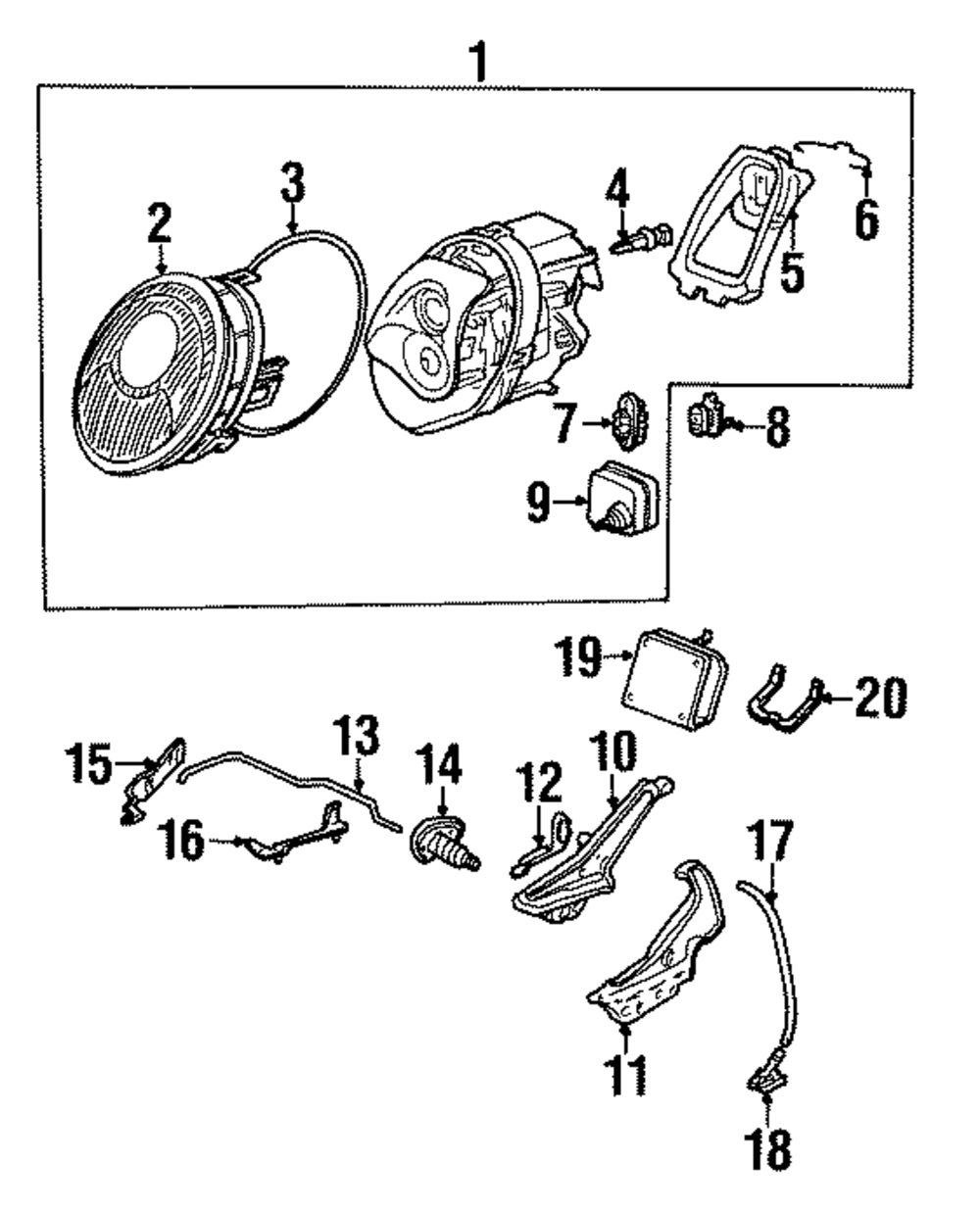 1
2
3
4
5
6
7
8
9
19
20
15
13
14
12
10
16
17
11
18