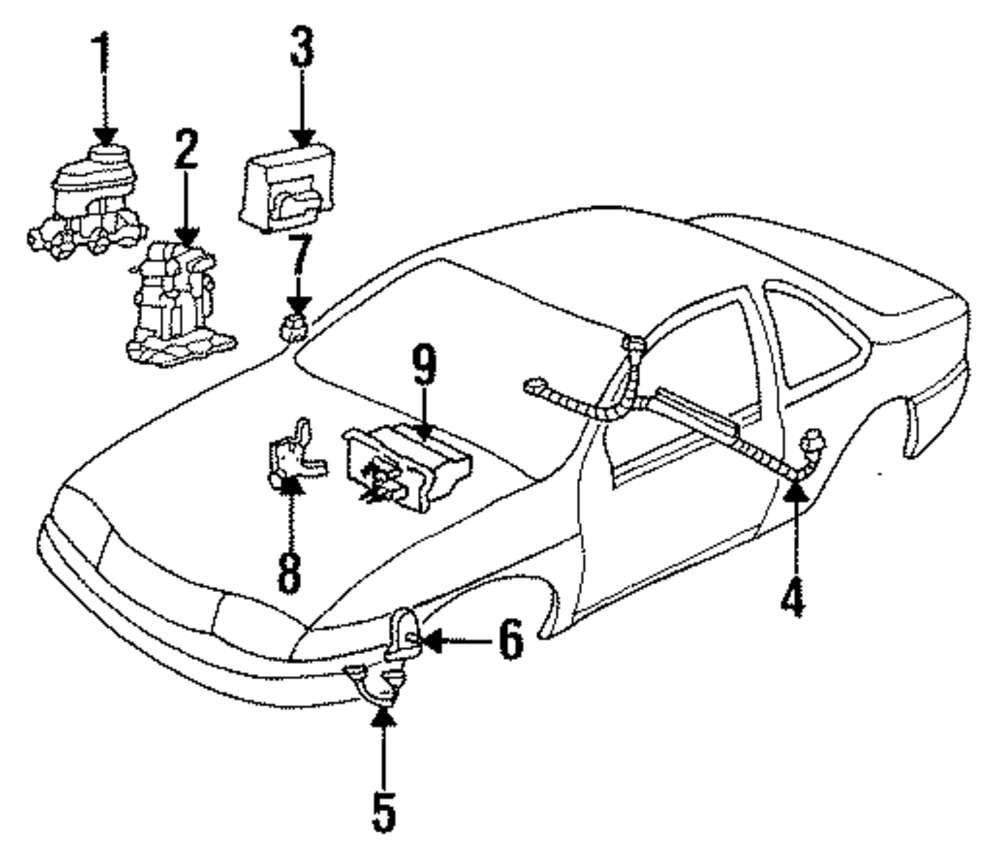 1
3
2
7
9
8
4
6
5