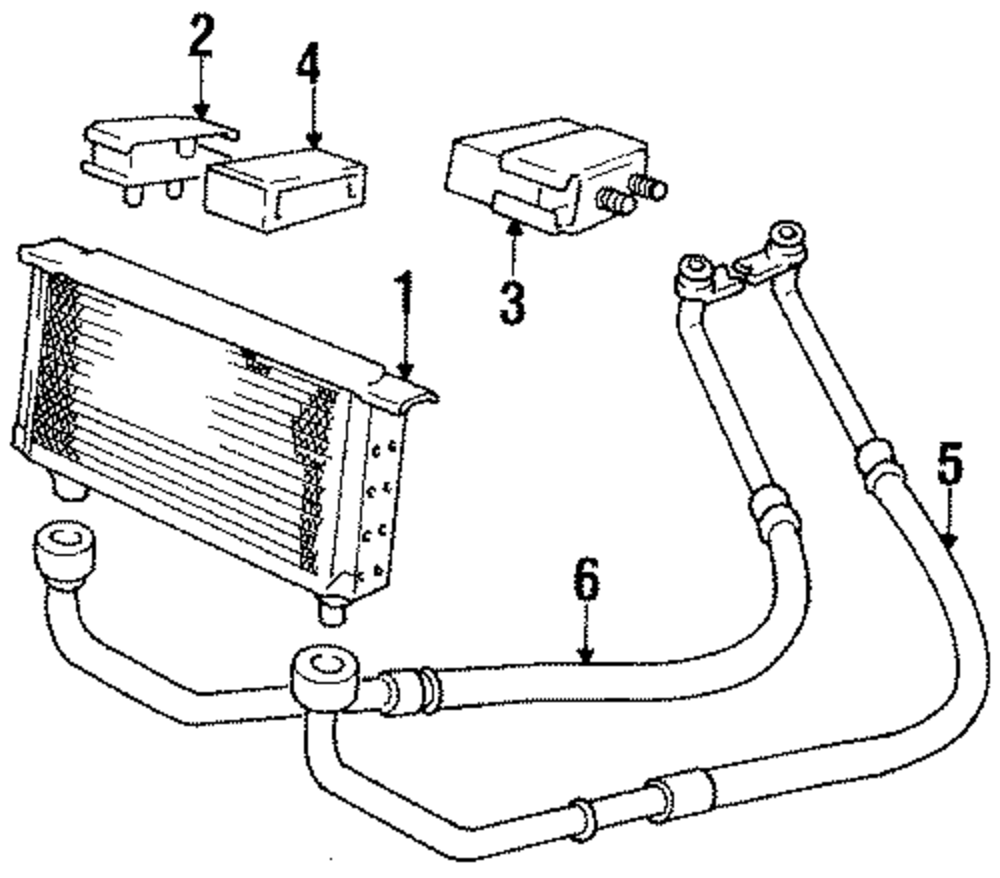 2
4
3
1
5
6