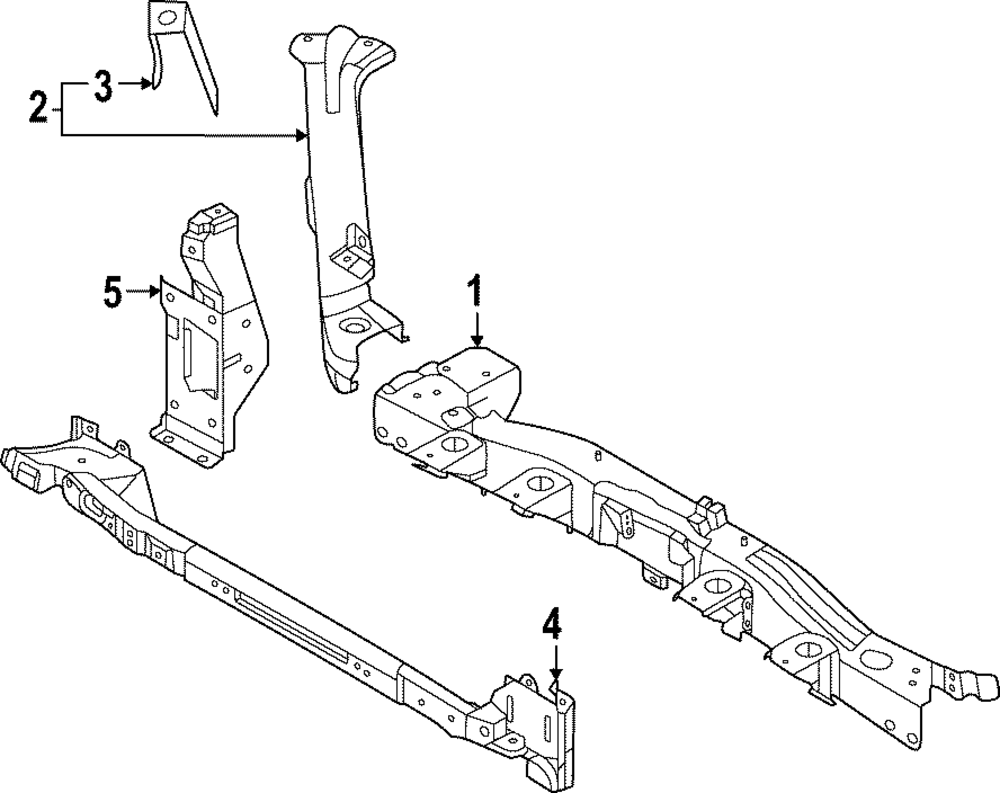 2
3
5
1
4