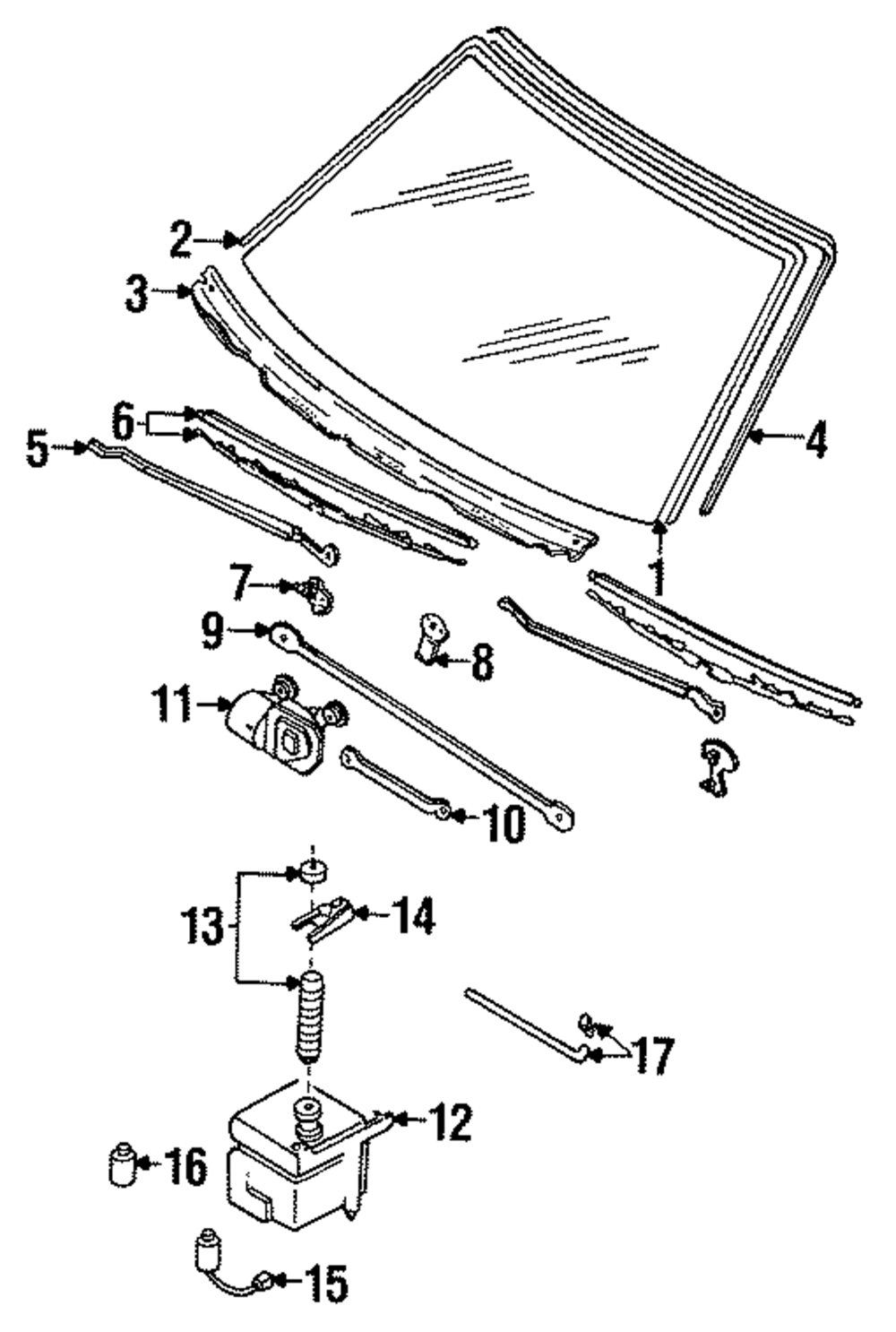 2
3
6
5
4
1
7
9
8
11
10
13
14
17
12
16
15