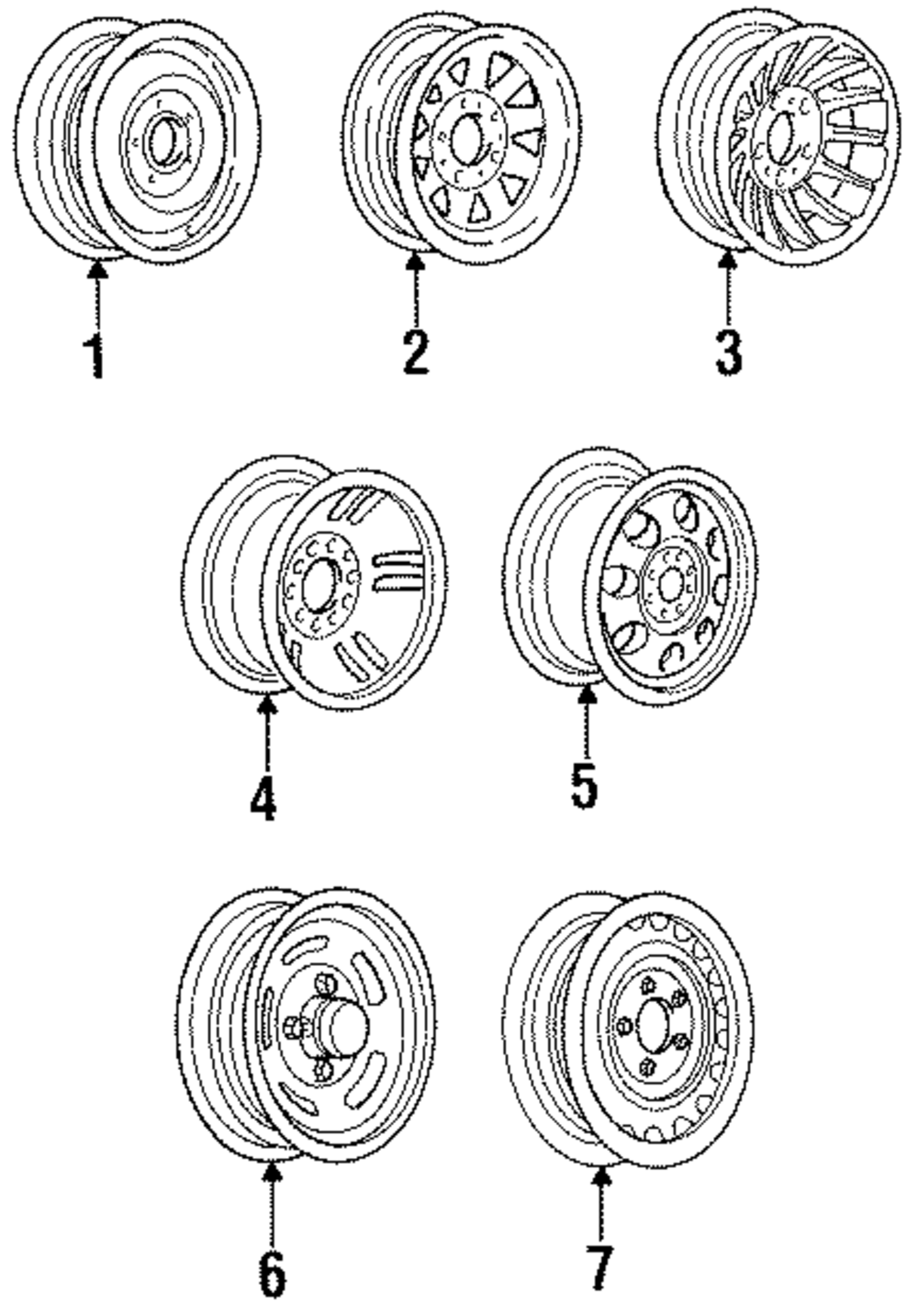 1
2
3
4
5
6
7