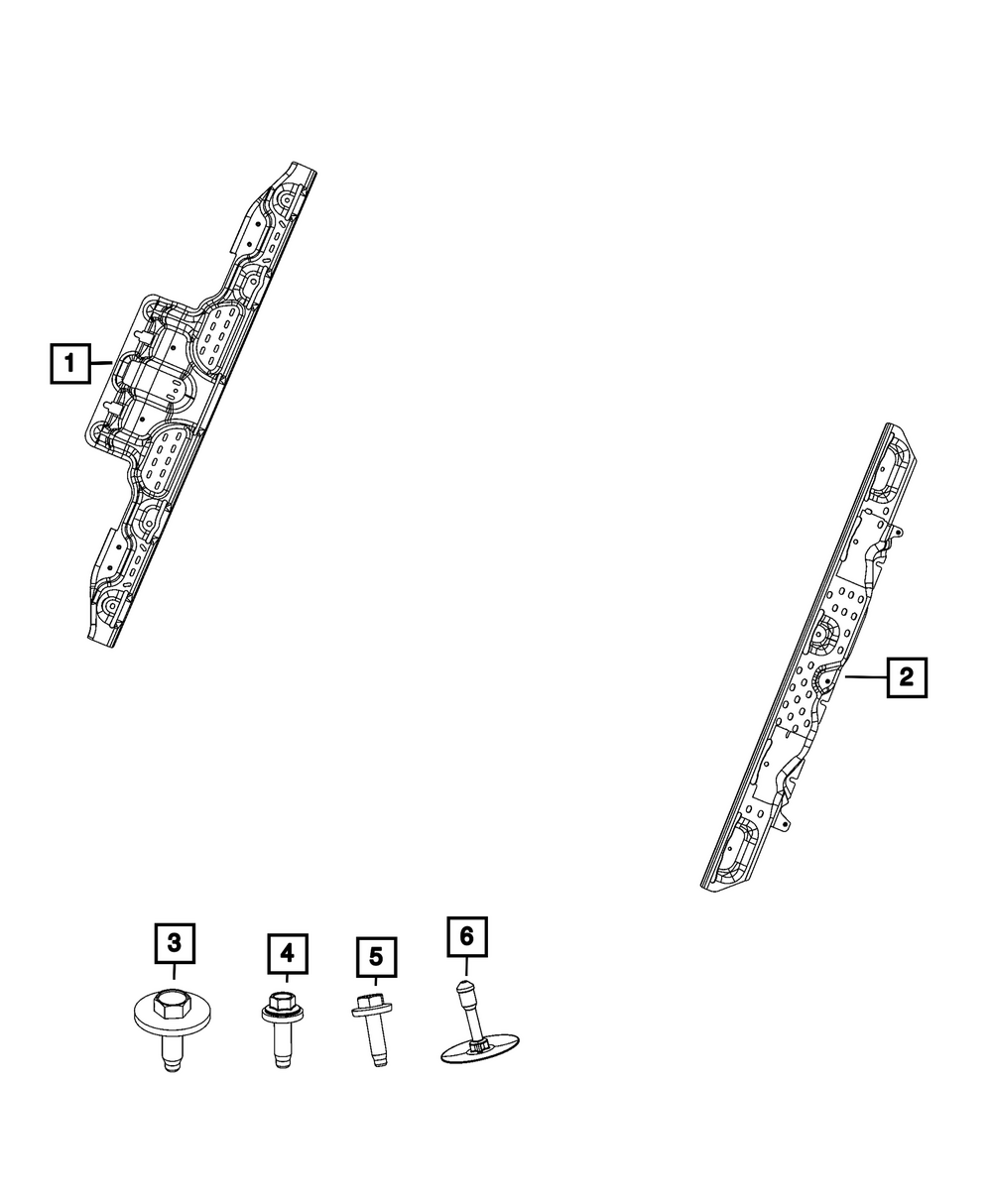 1

2

3

4

5

6