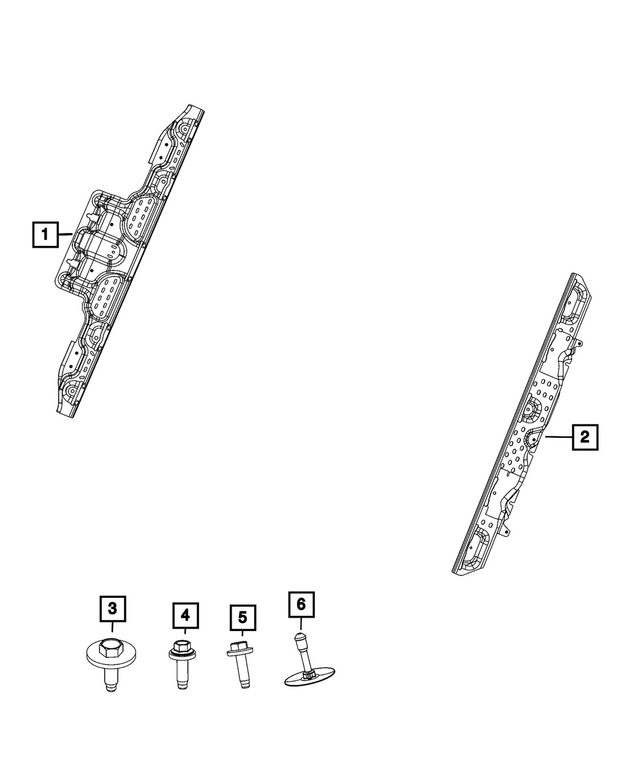 1
2
3
4
5
6