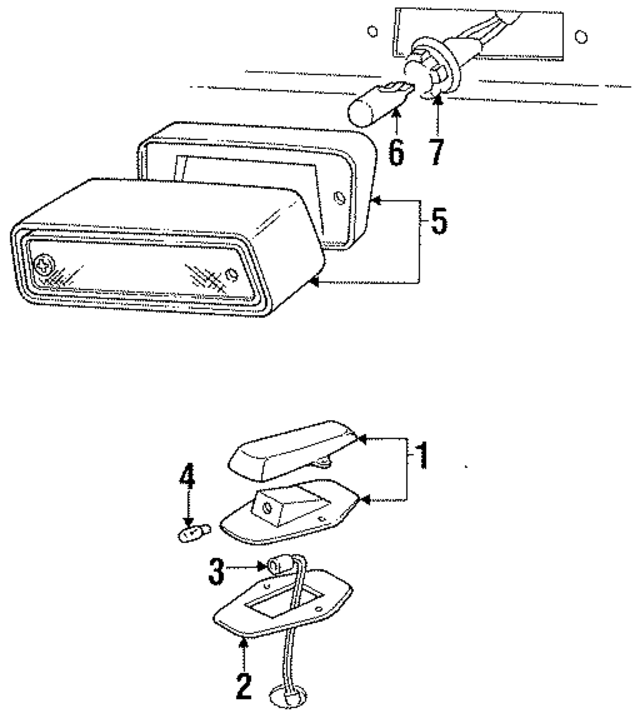 6
7
5
1
4
3
2