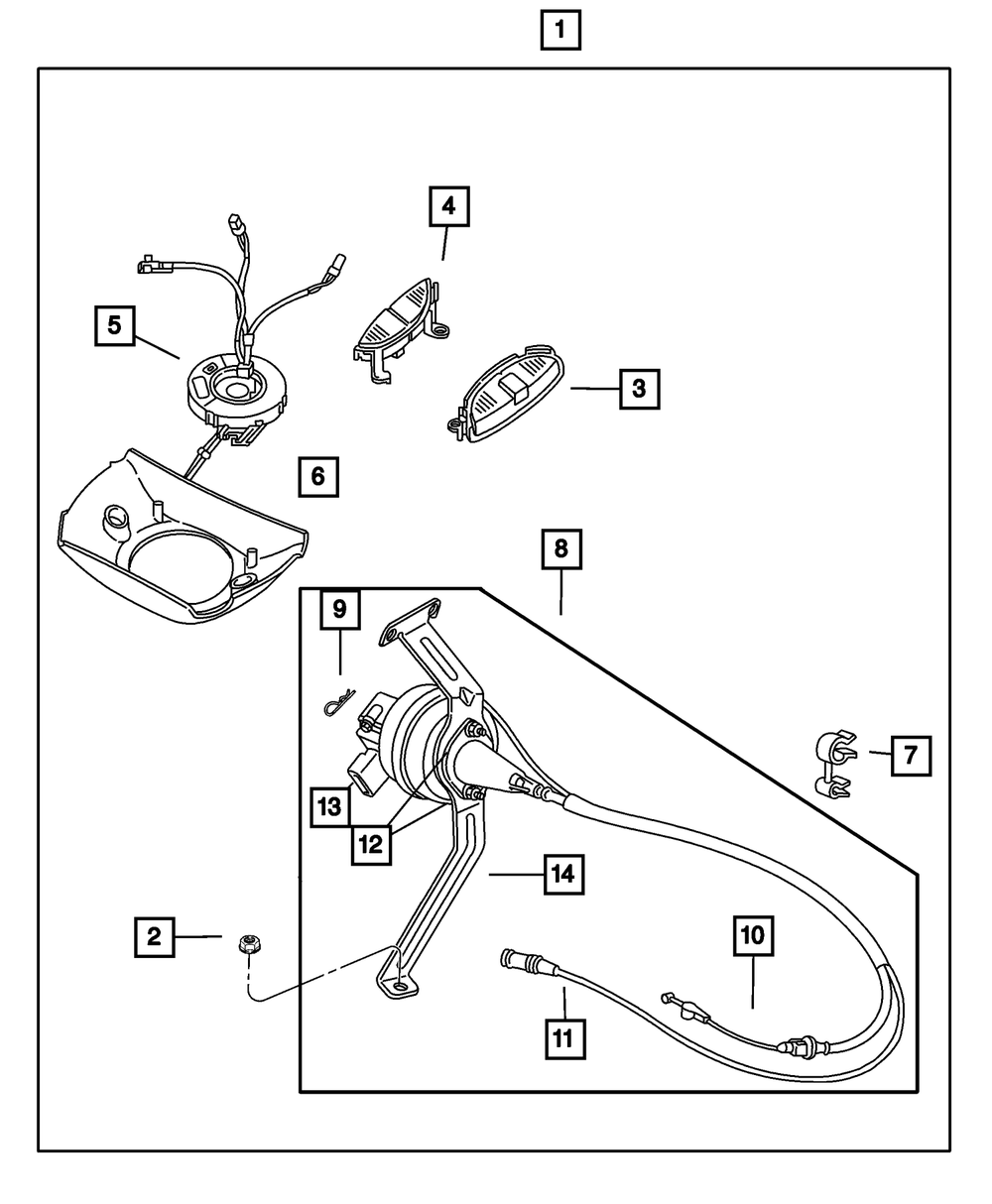 1
4
5
3
6
8
9
7
13
12
14
2
10
11