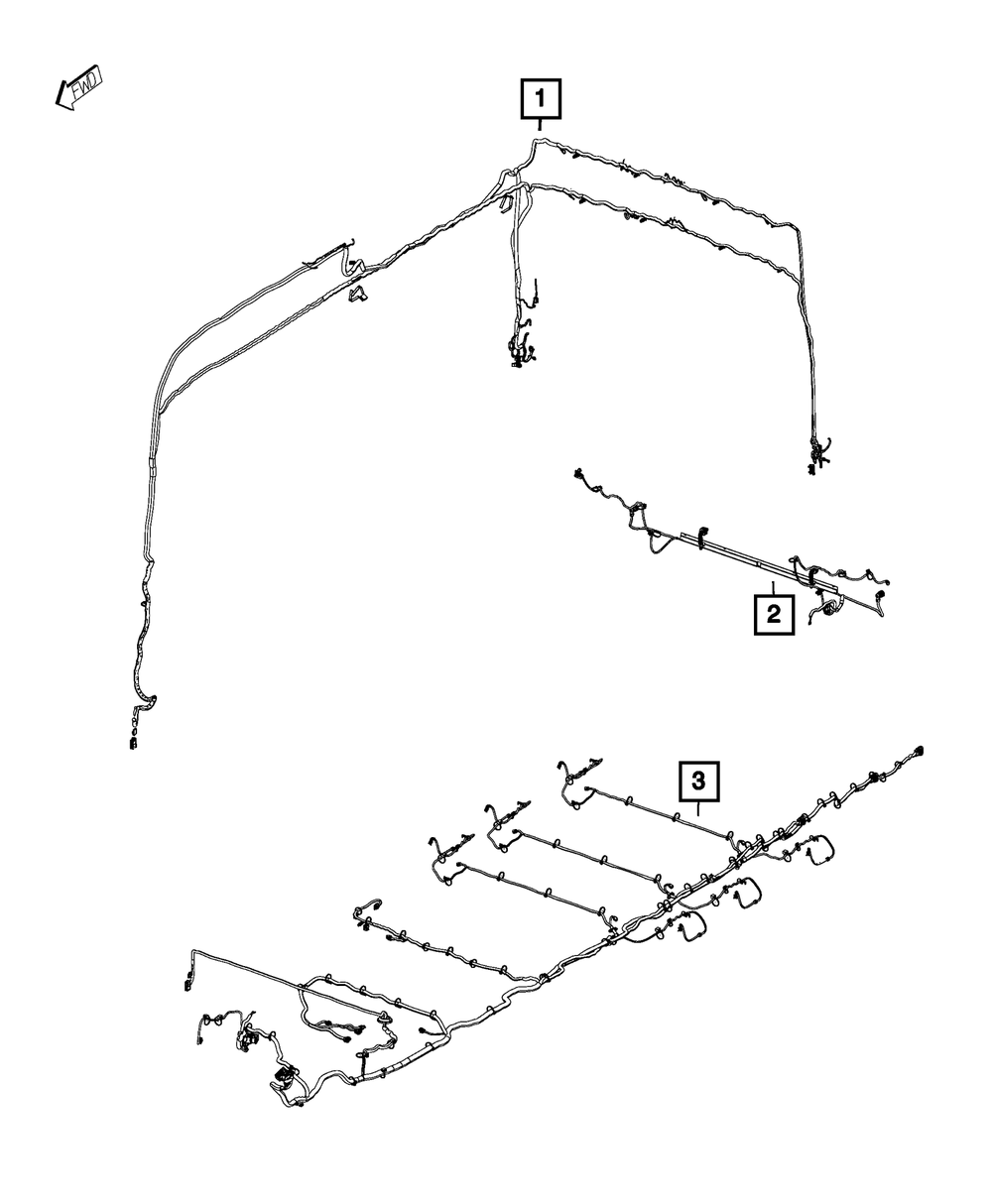 FWD

1

2

3