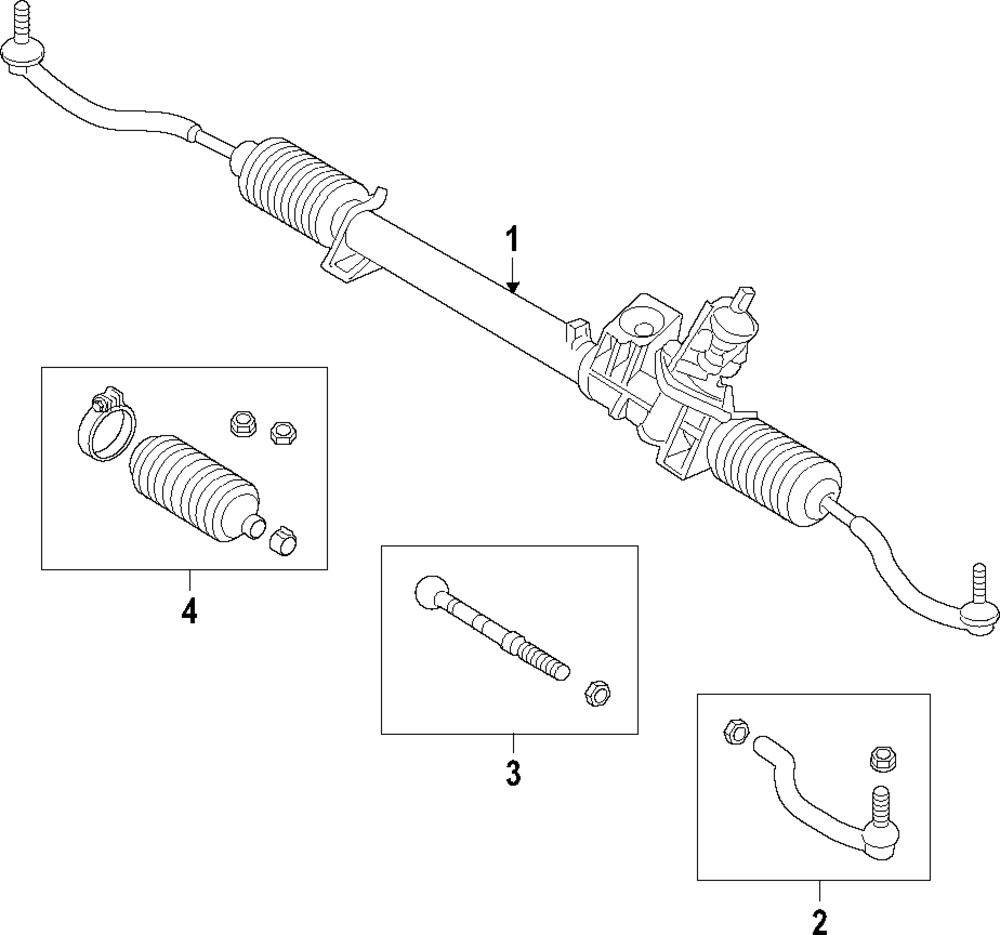 1

4

3

2