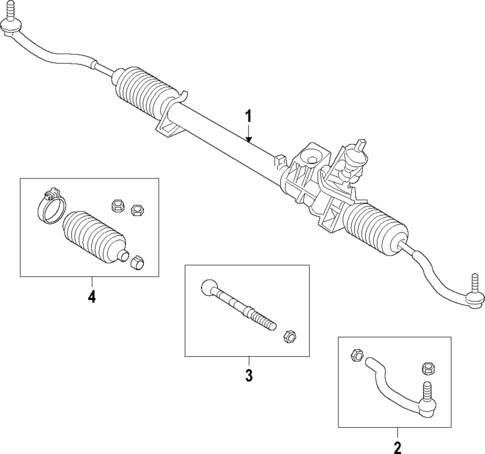 1
4
3
2