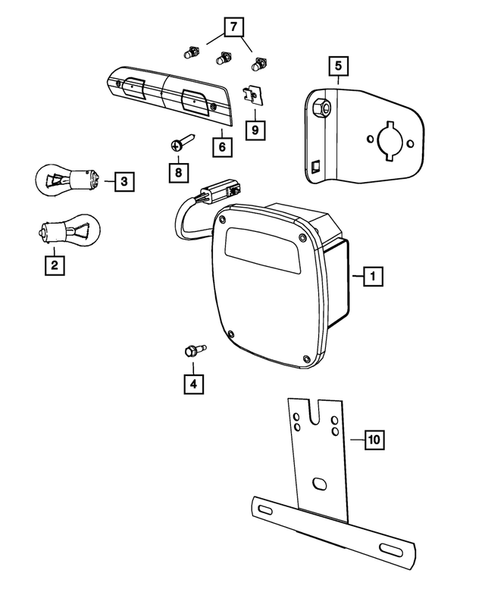 7
5
9
6
8
3
2
1
4
10