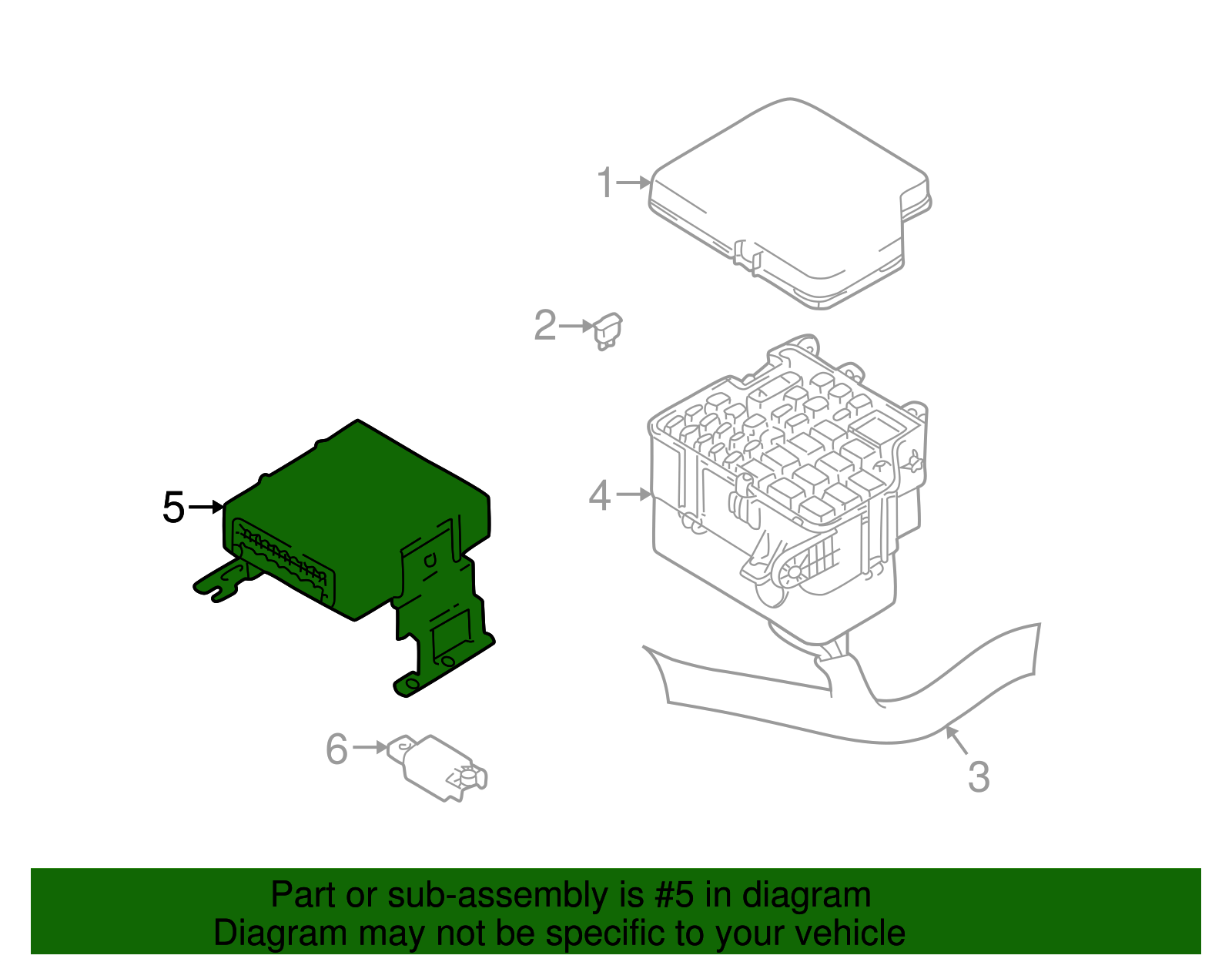 1
2
5
4
6
3

Part or sub-assembly is #5 in diagram
Diagram may not be specific to your vehicle