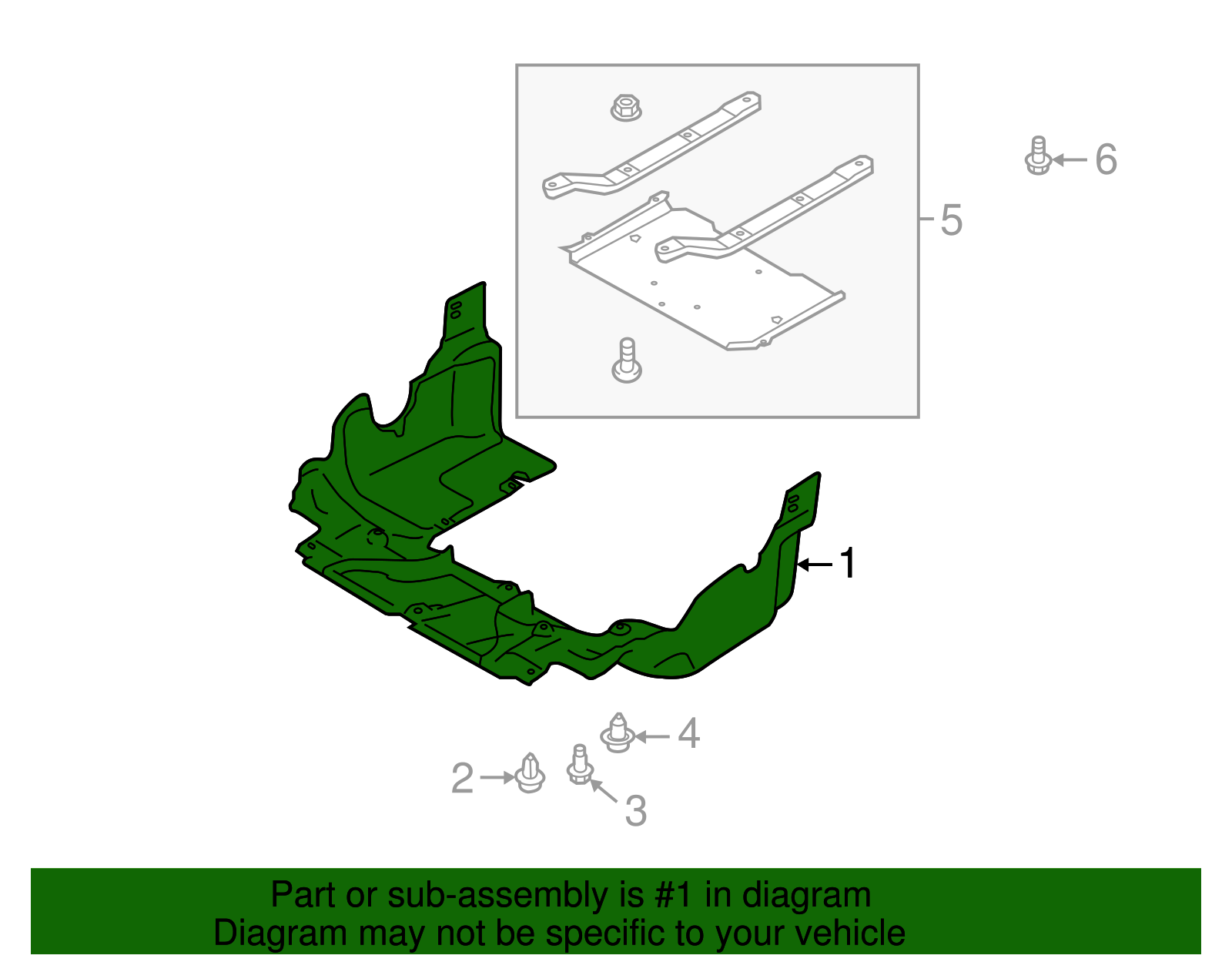 6
5
1
4
2
3

Part or sub-assembly is #1 in diagram
Diagram may not be specific to your vehicle