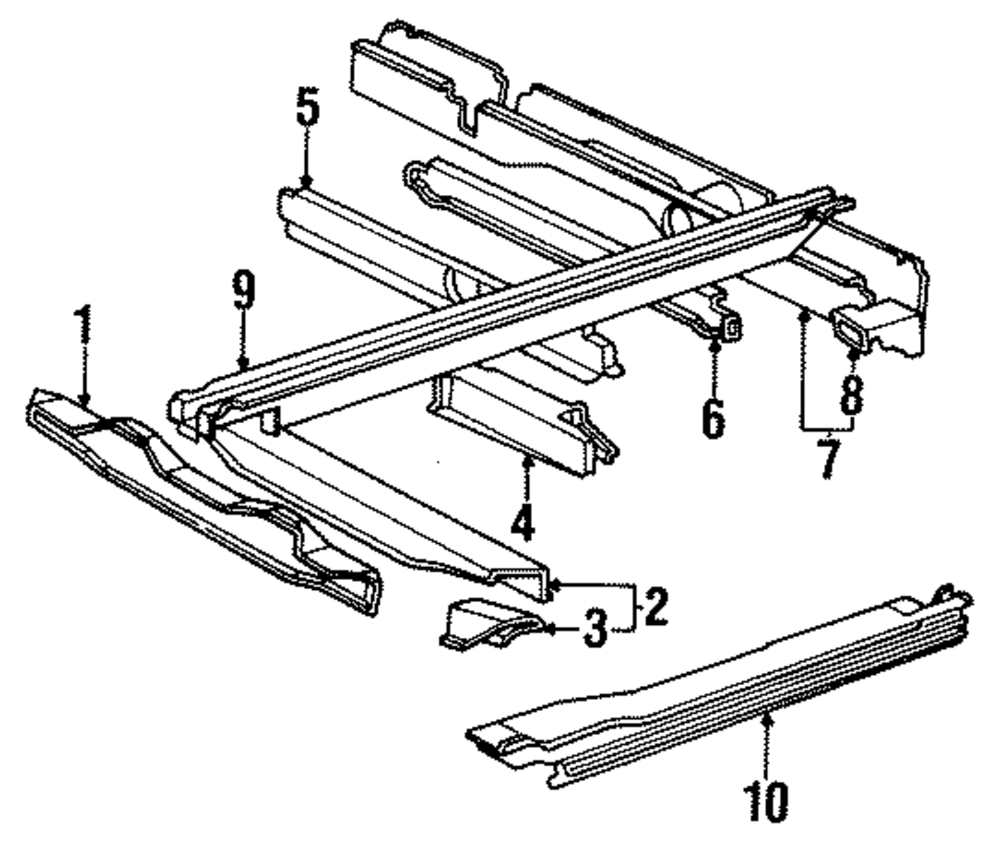 5
9
1
6
8
7
4
2
3
10