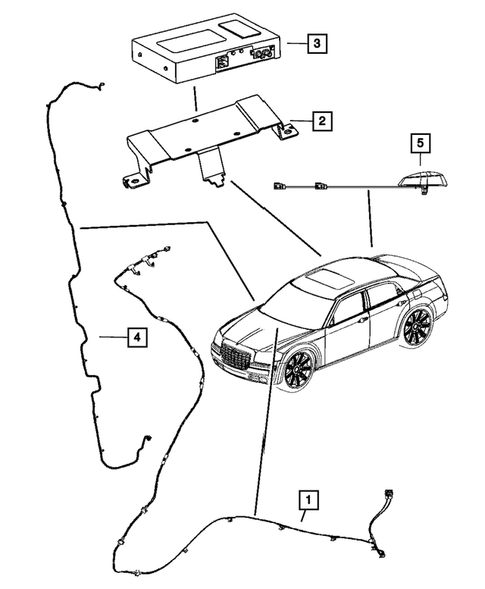 3

2

5

4

1