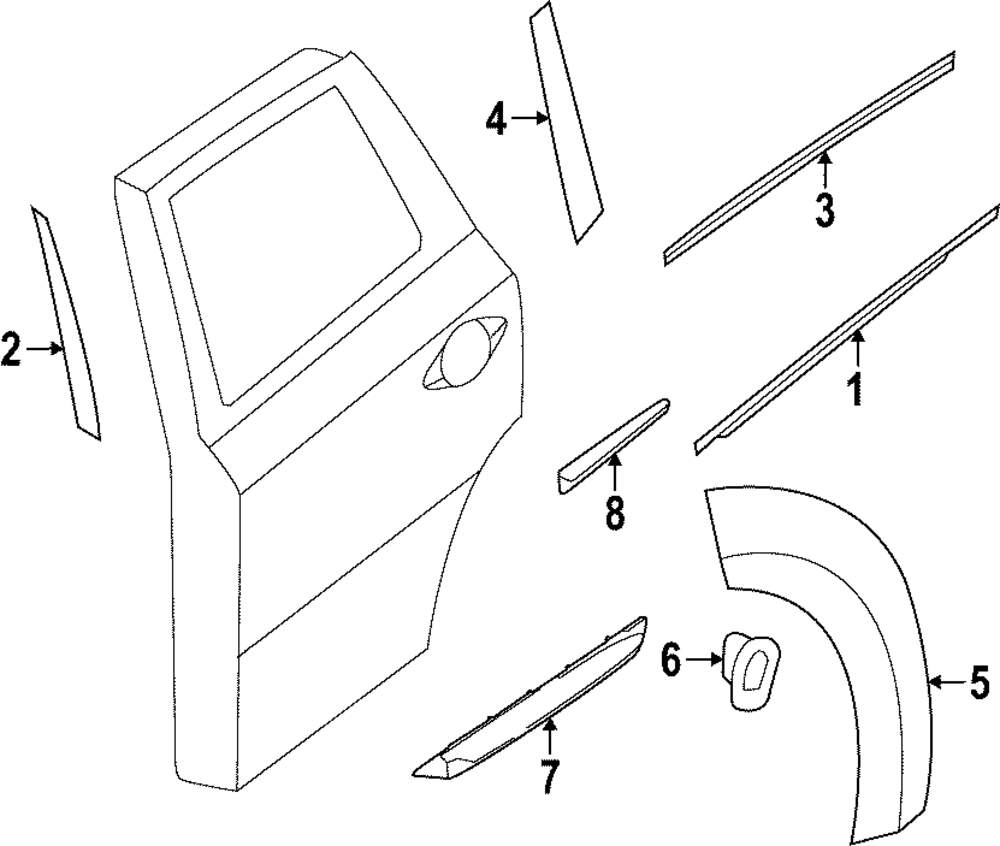 4
3
2
1
8
6
5
7