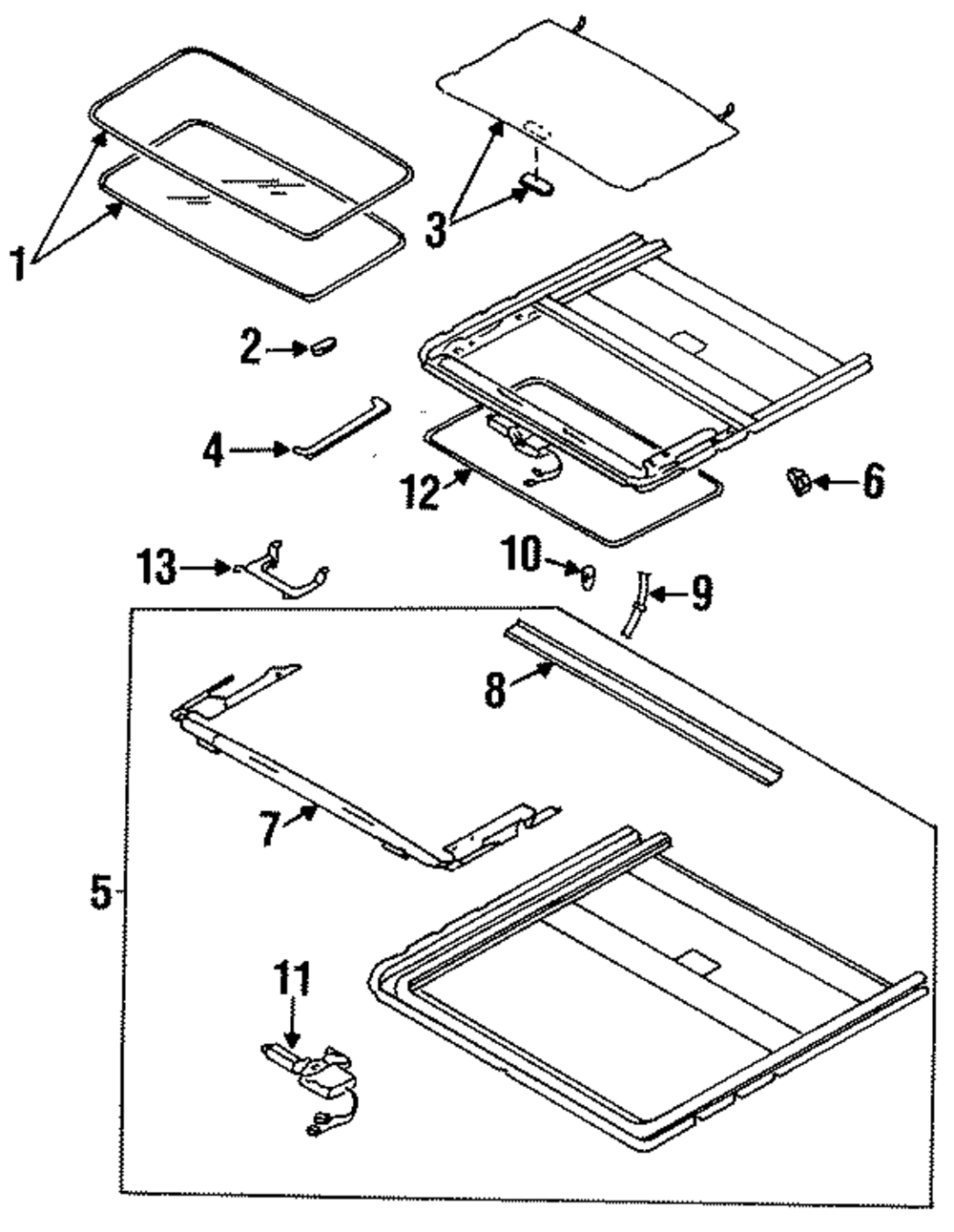 1
3
2
4
12
6
13
10
9
8
7
5
11